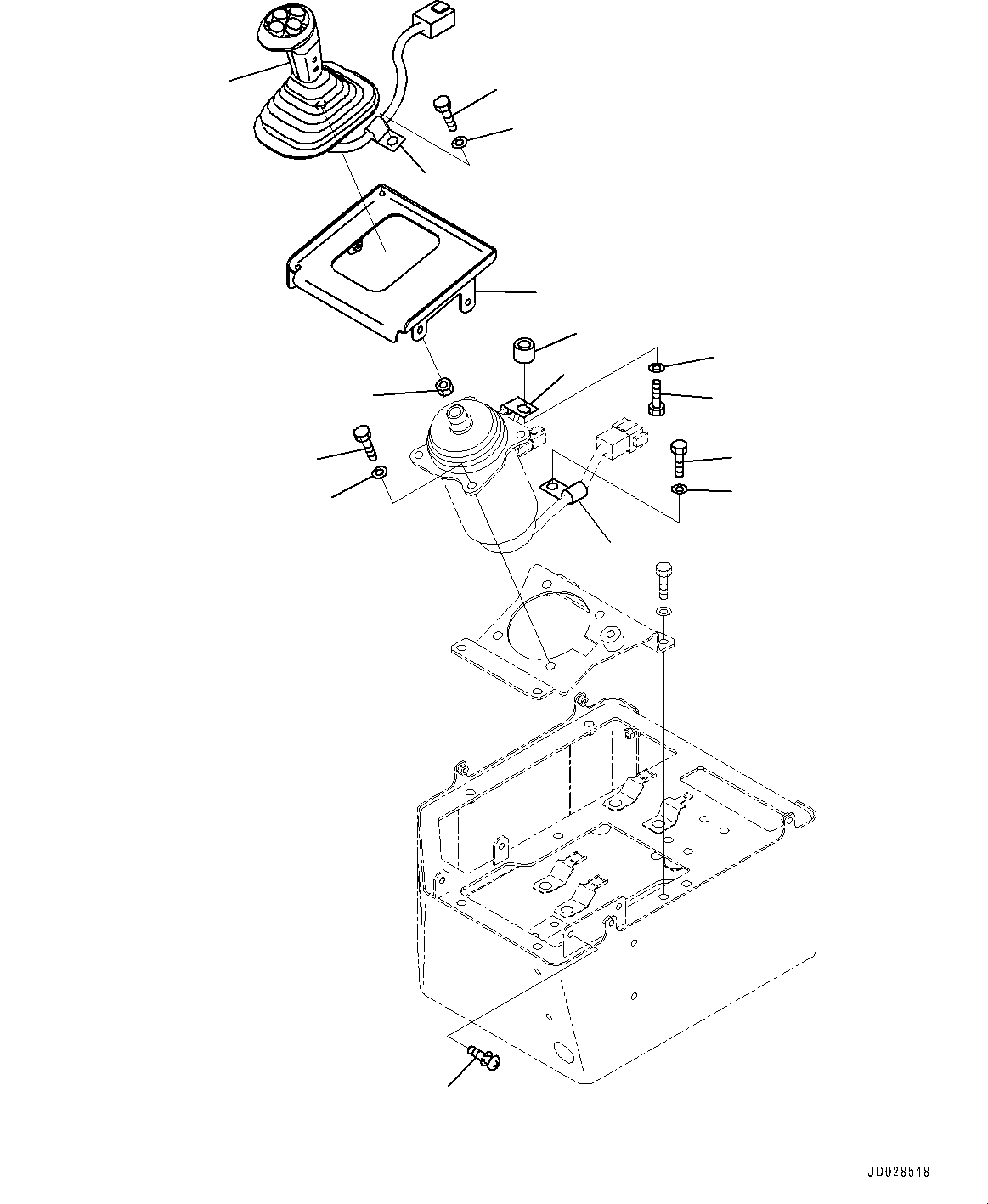 JD028548