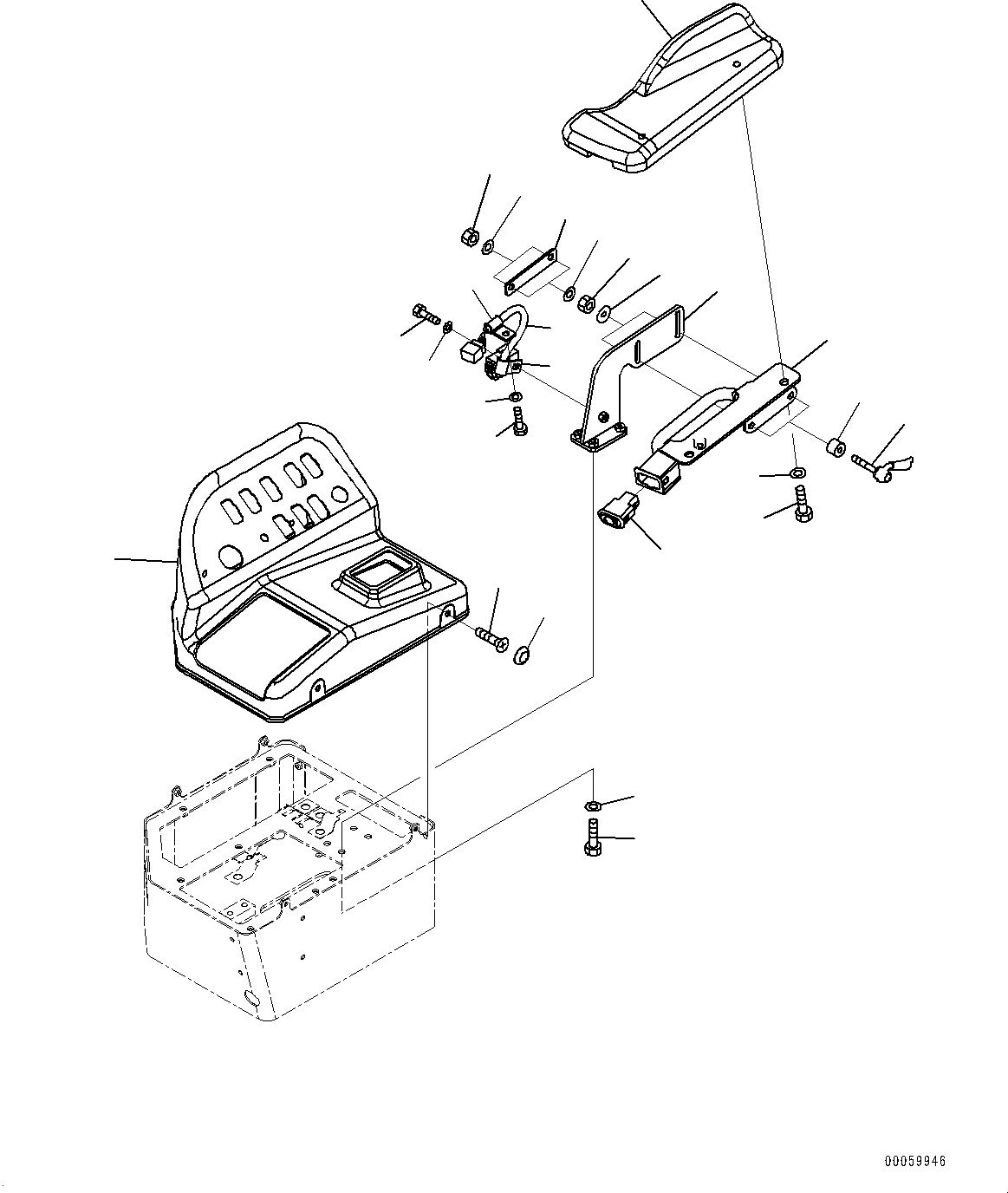 00059946