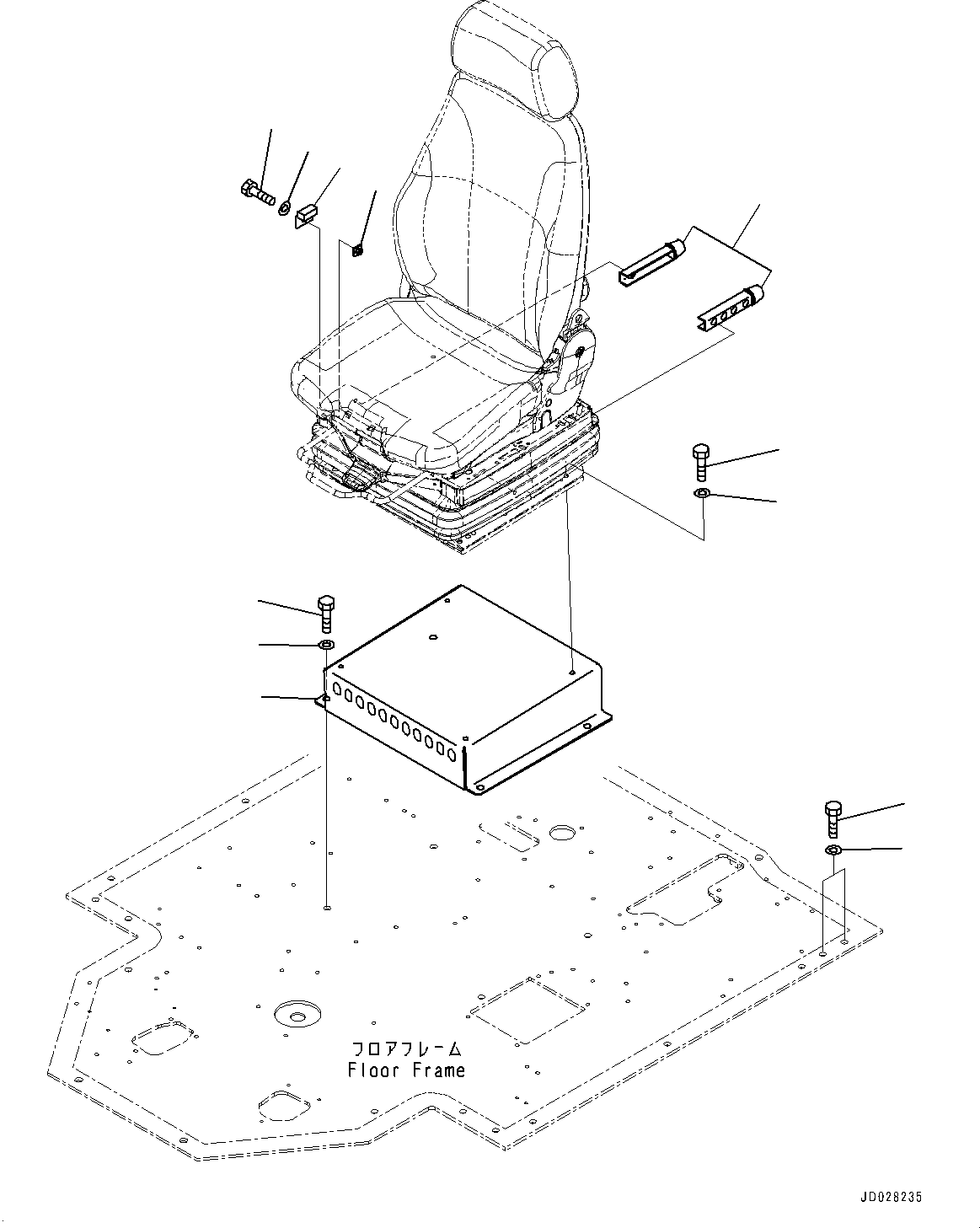 フロアフレーム
Floor Frame

JD028235