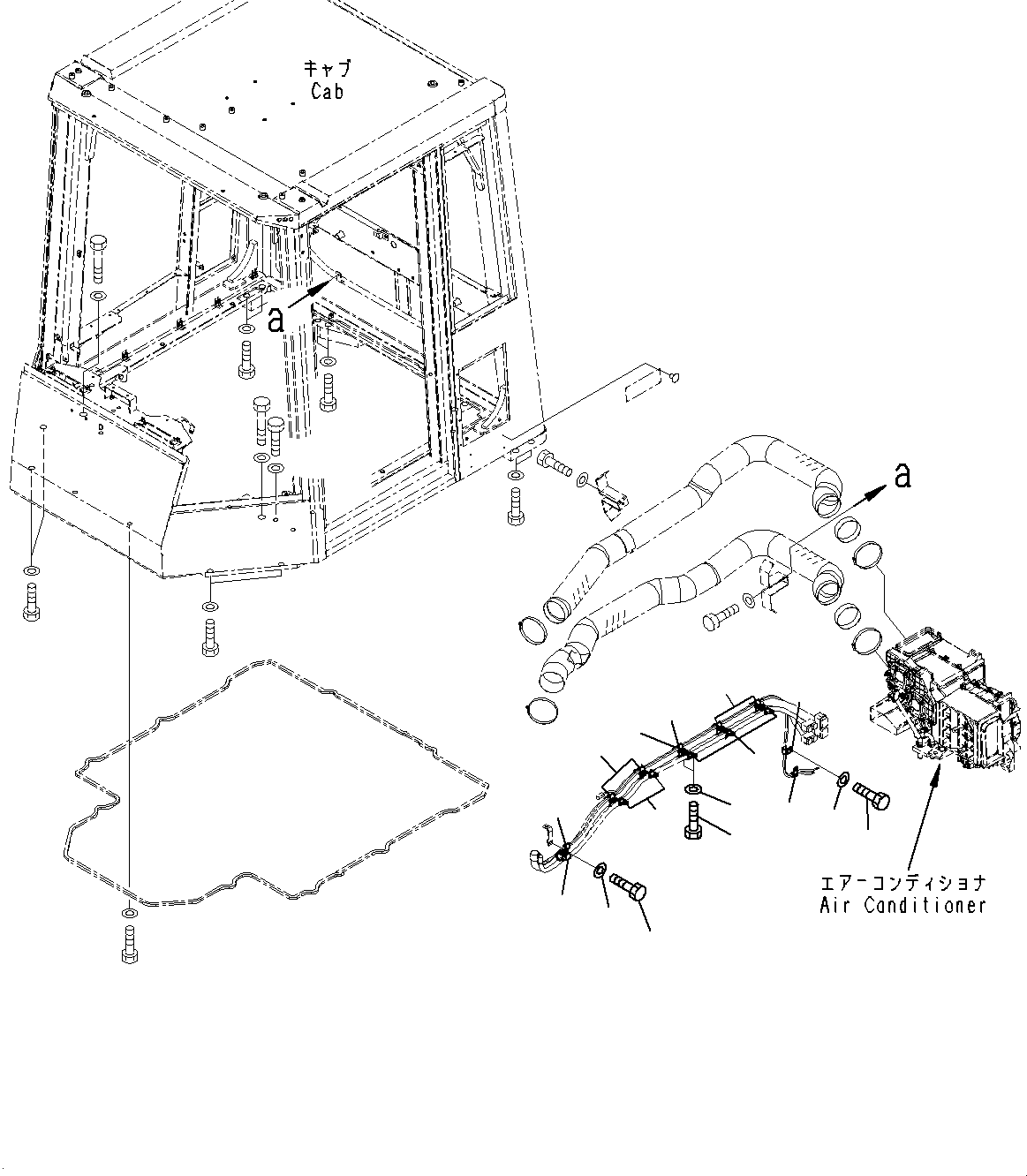 キャブ
Cab

a

a

エアーコンディショナ
Air Conditioner