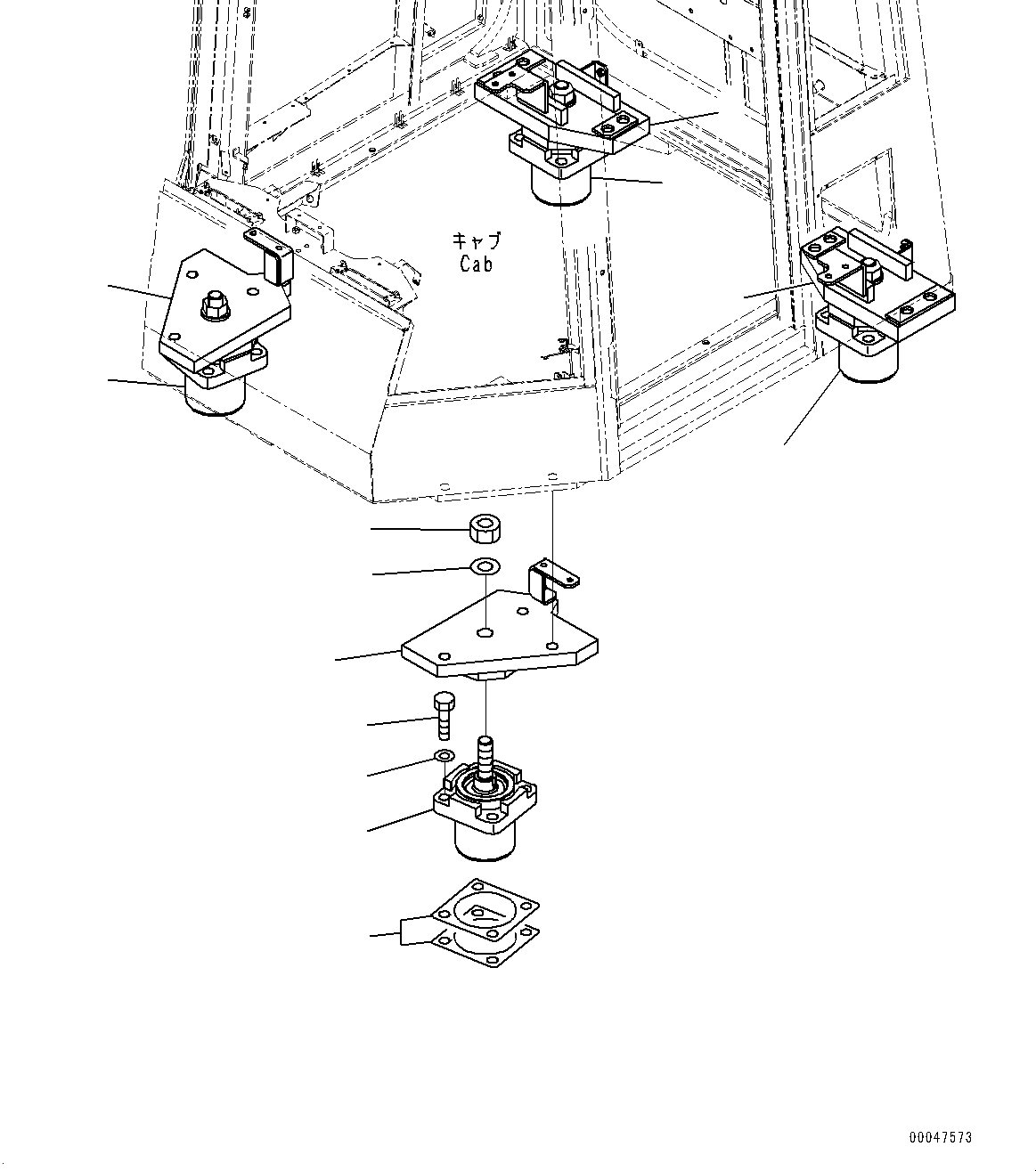 キャブ
Cab

00047573