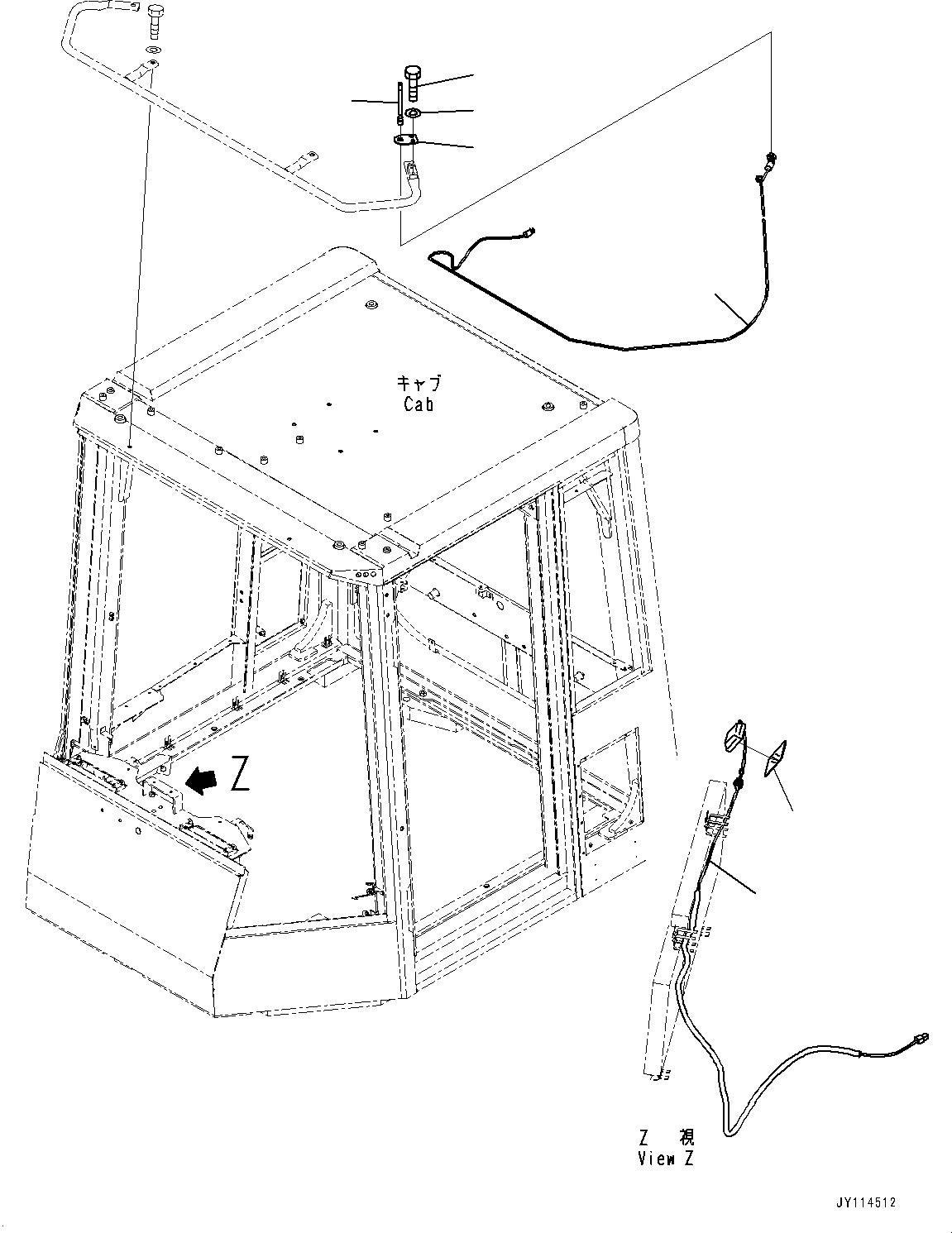 キャブ
Cab

Z

Z 視
View Z

JY114512