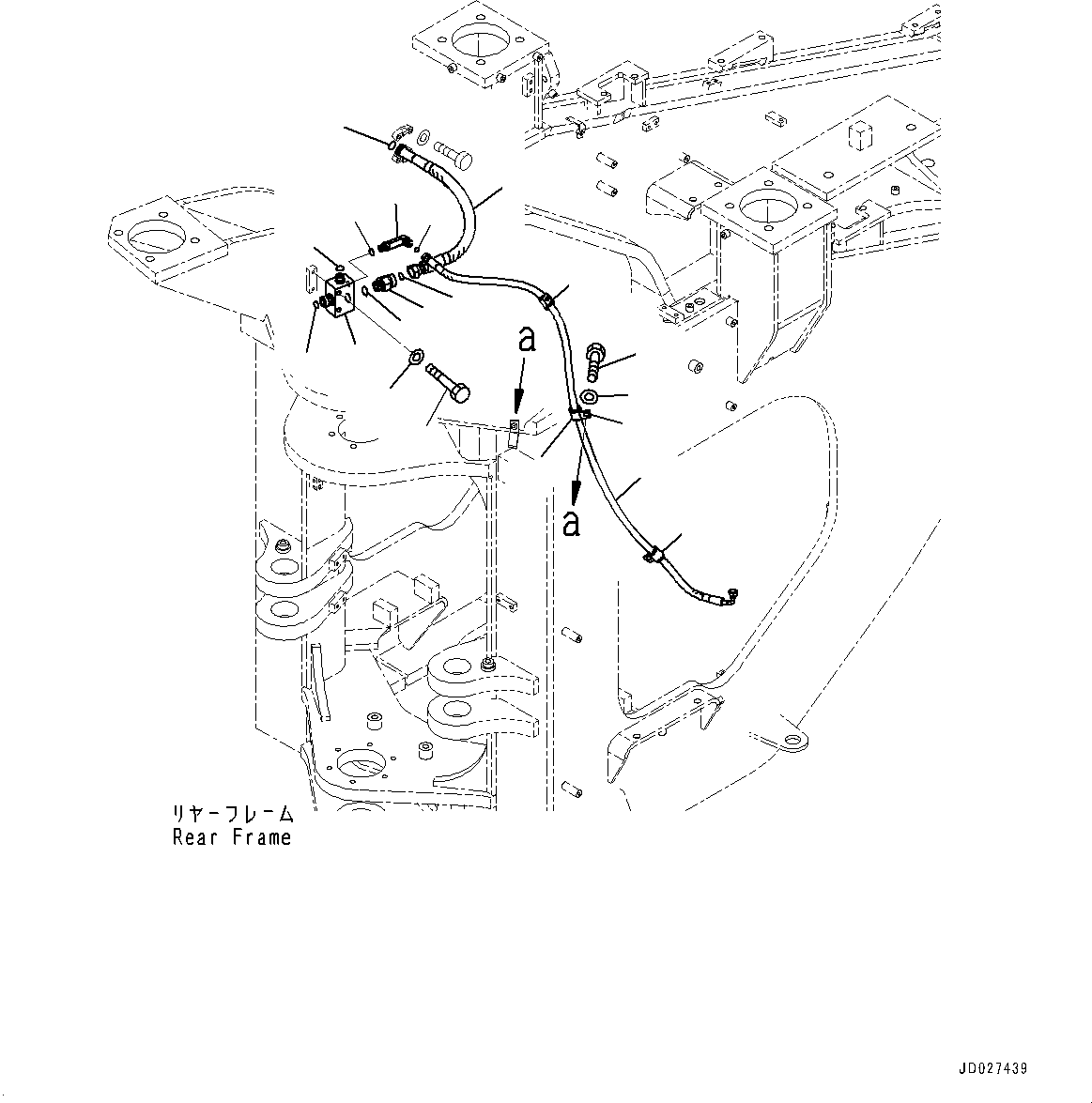 a
a
リヤーフレーム
Rear Frame
JD027439