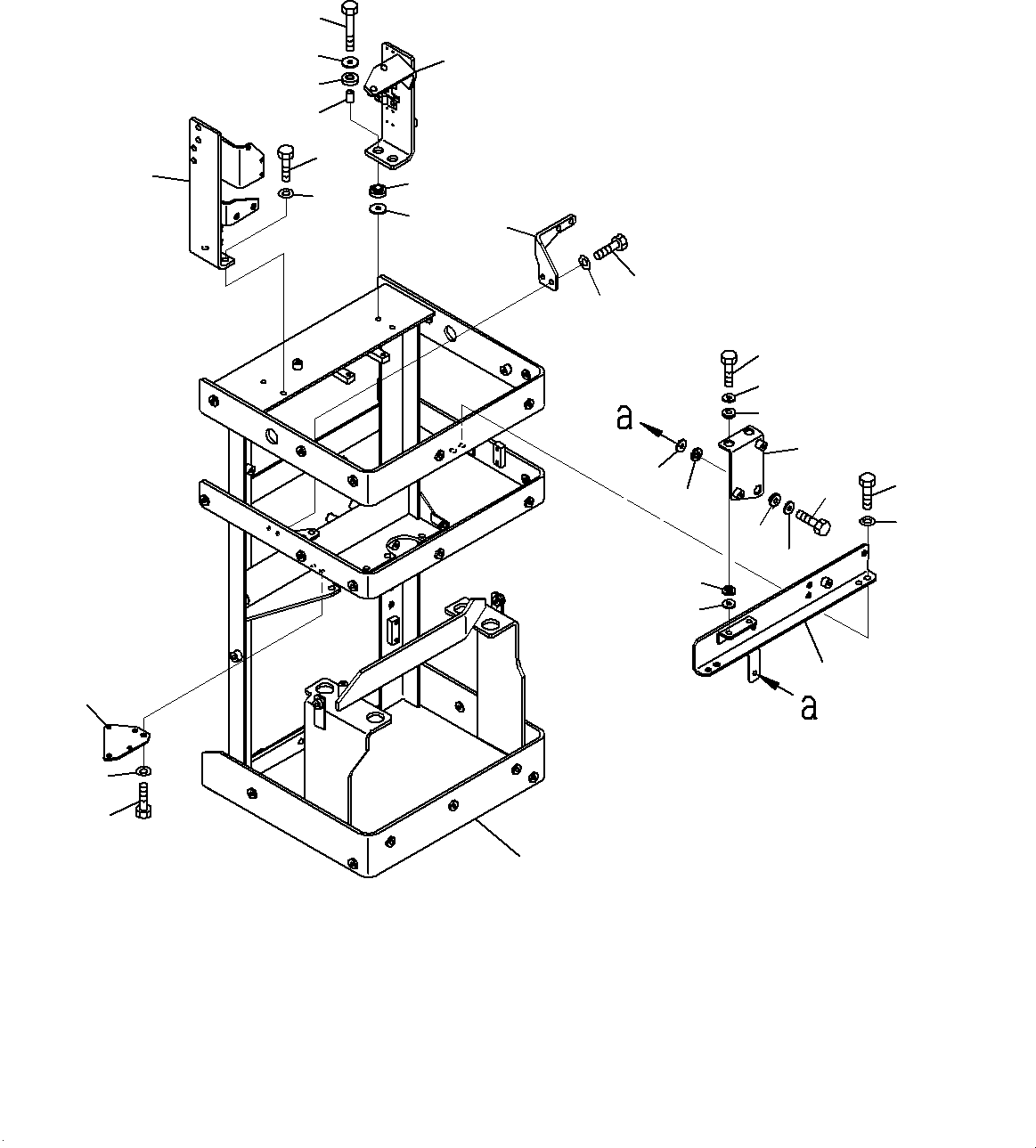 a

a