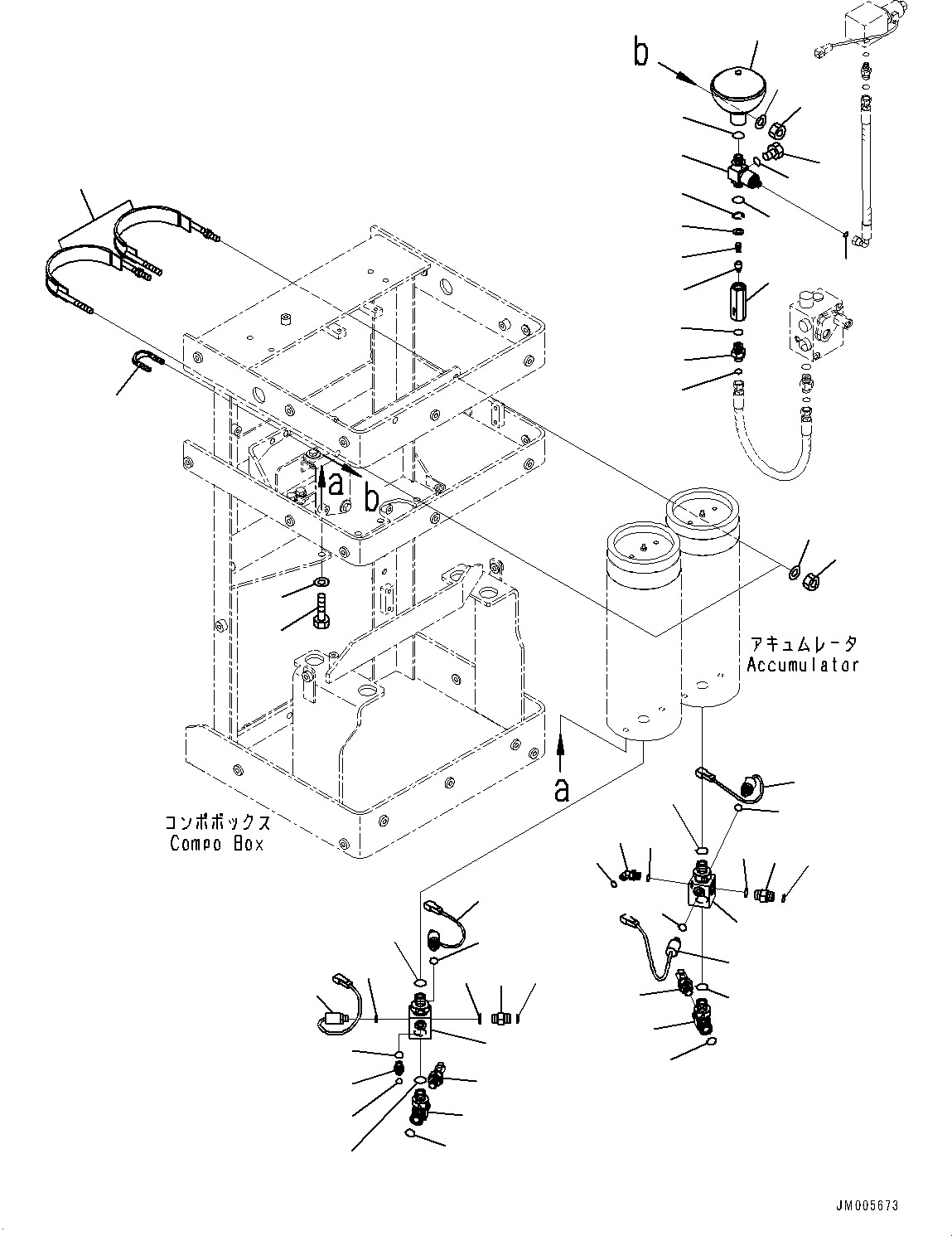 b

a
b

アキュムレータ
Accumulator

a

コンポボックス
Compo Box

JM005673