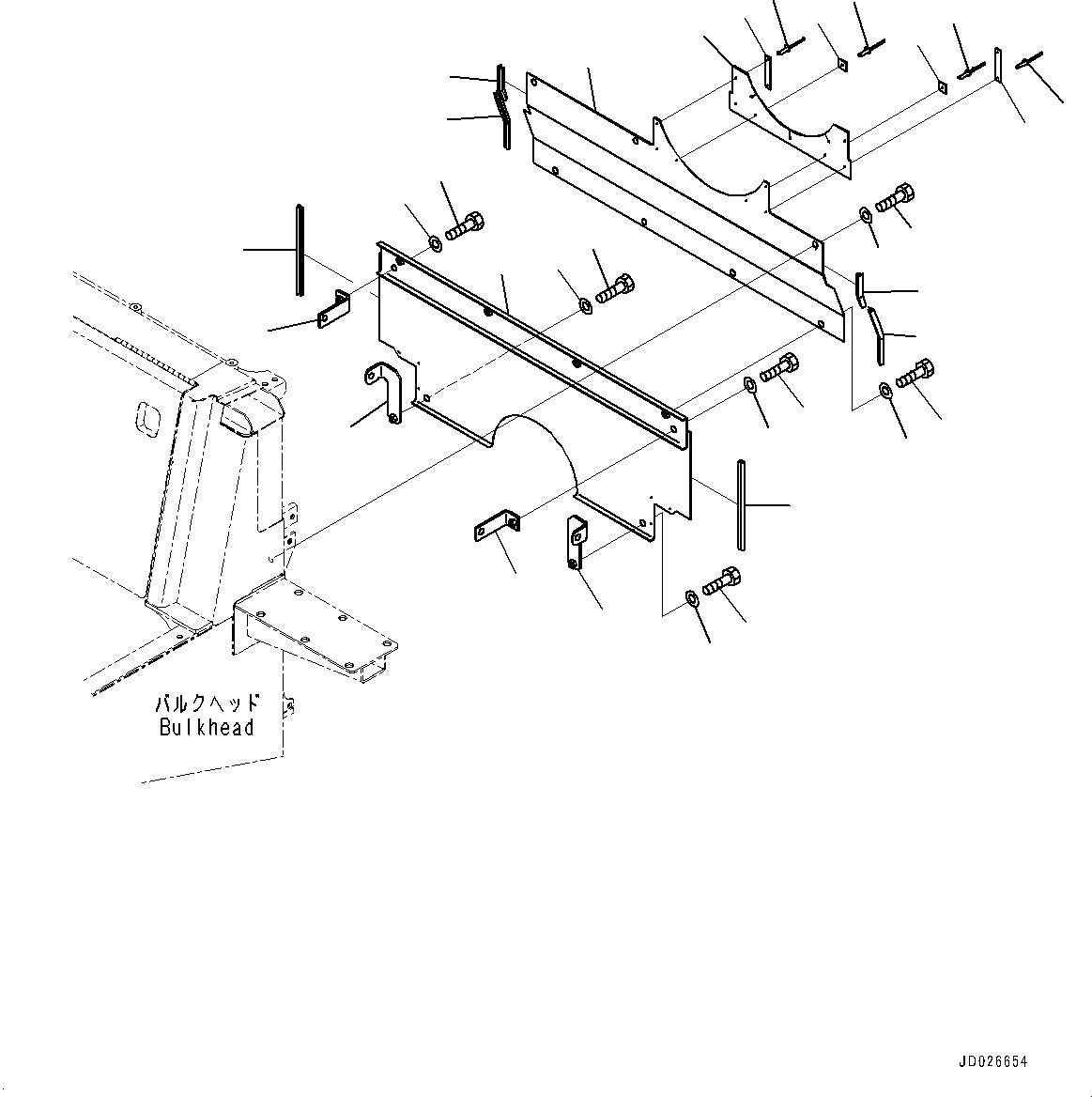 バルクヘッド
Bulkhead

JD026654