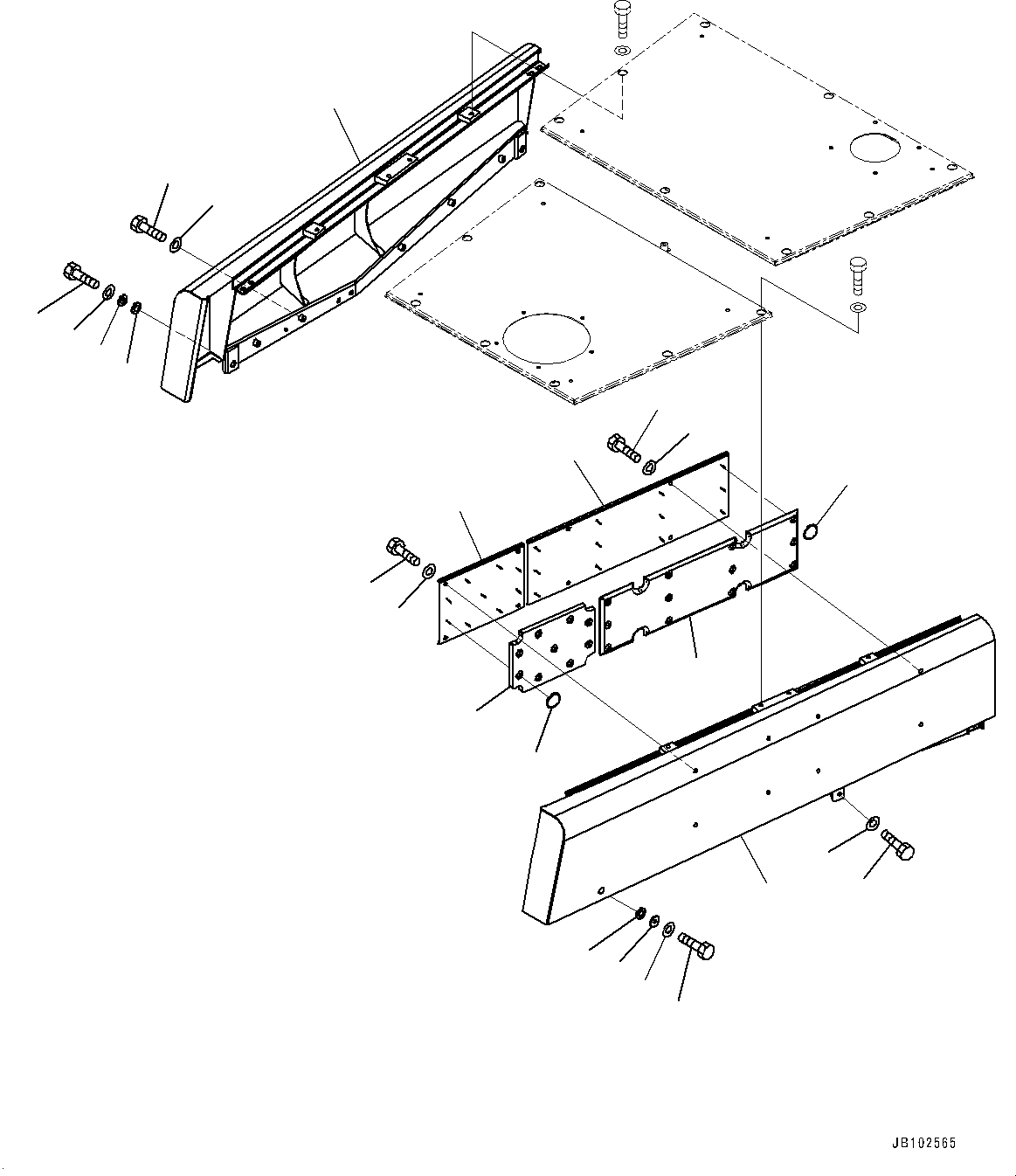 JB102565