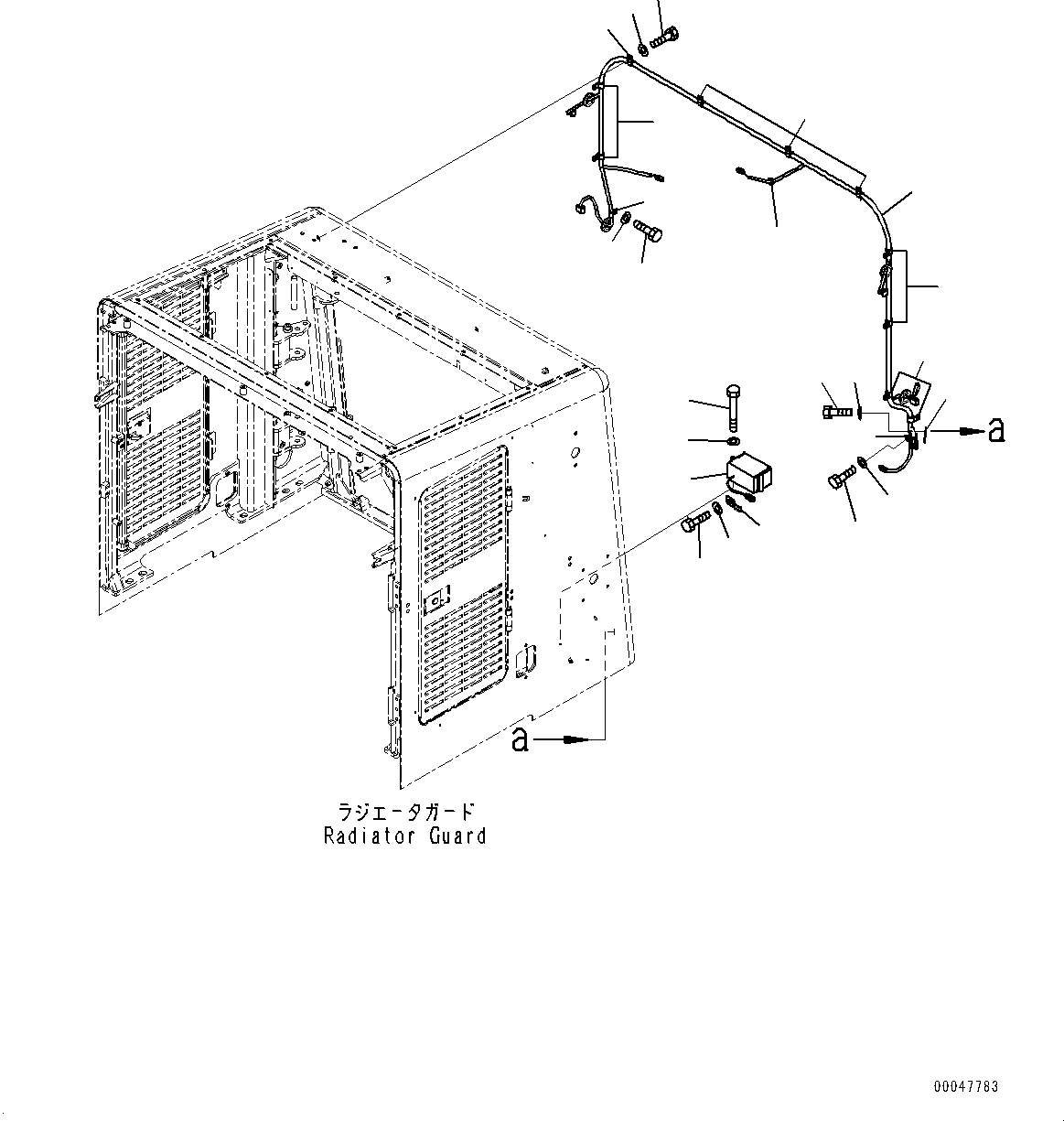 a

a

ラジエータガード
Radiator Guard

00047783