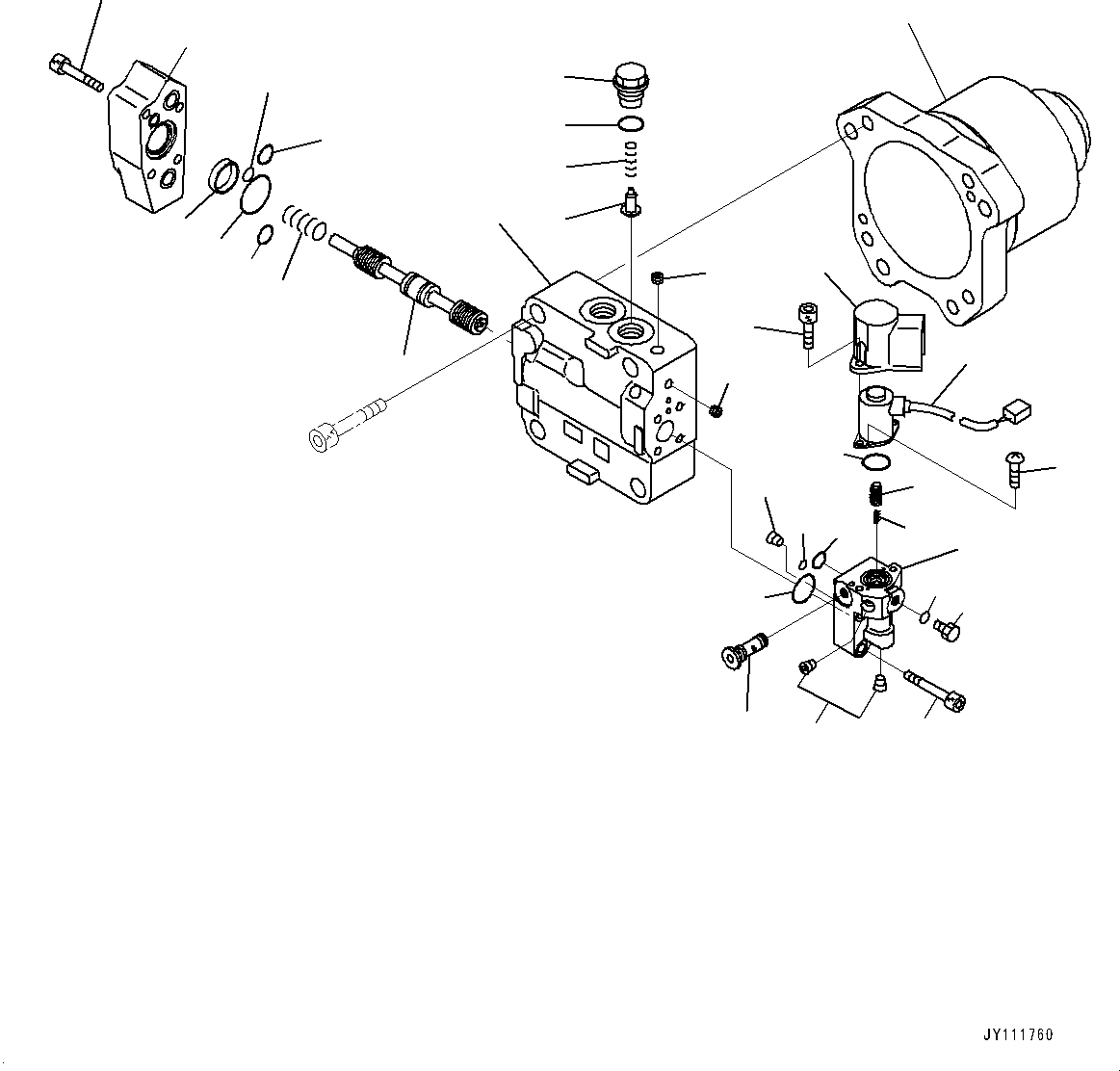 JY111760