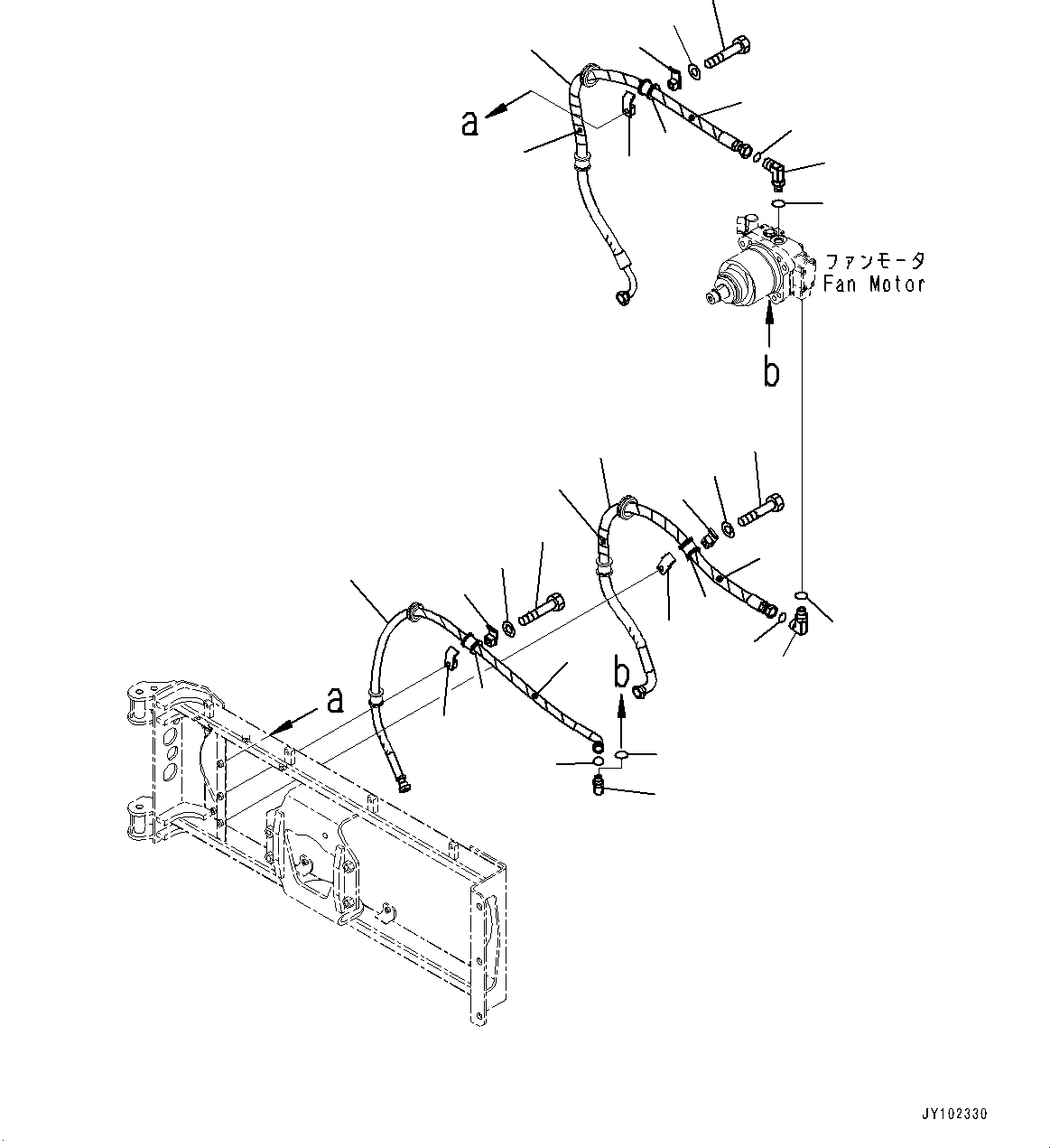 a

ファンモータ
Fan Motor

b

b

a

JY102330