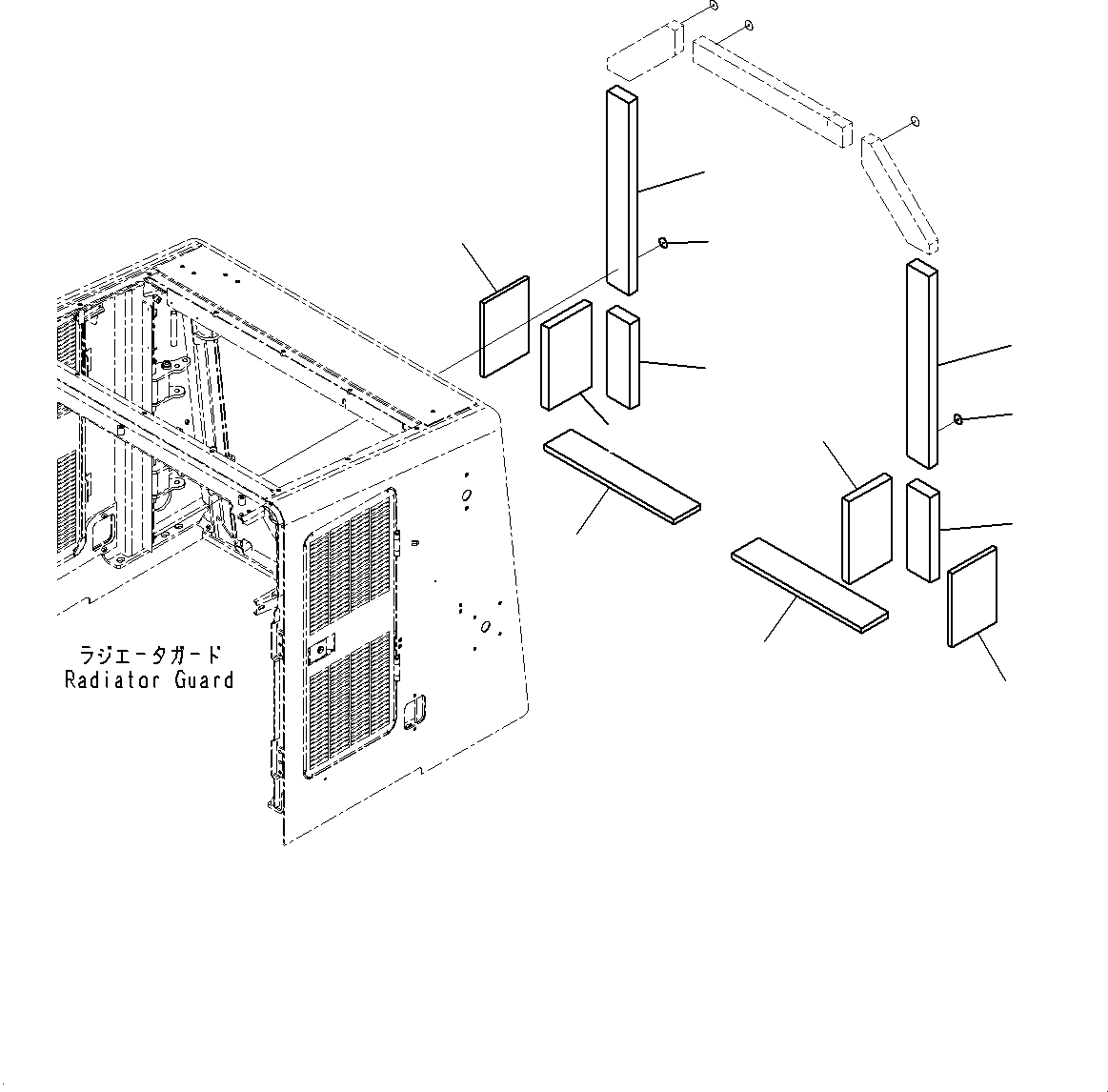 ラジエータガード
Radiator Guard