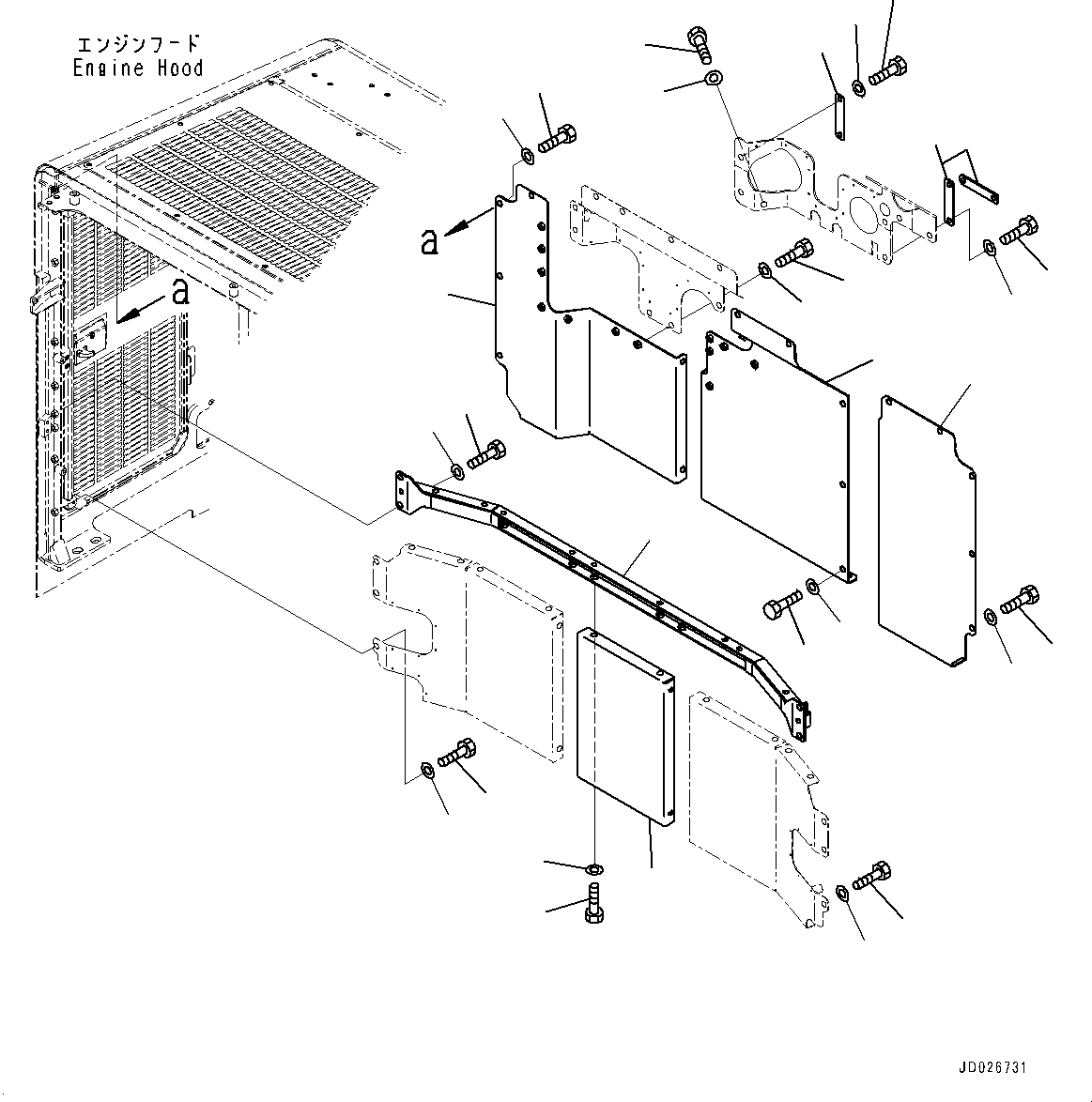 エンジンフード
Engine Hood

a

a

JD026731