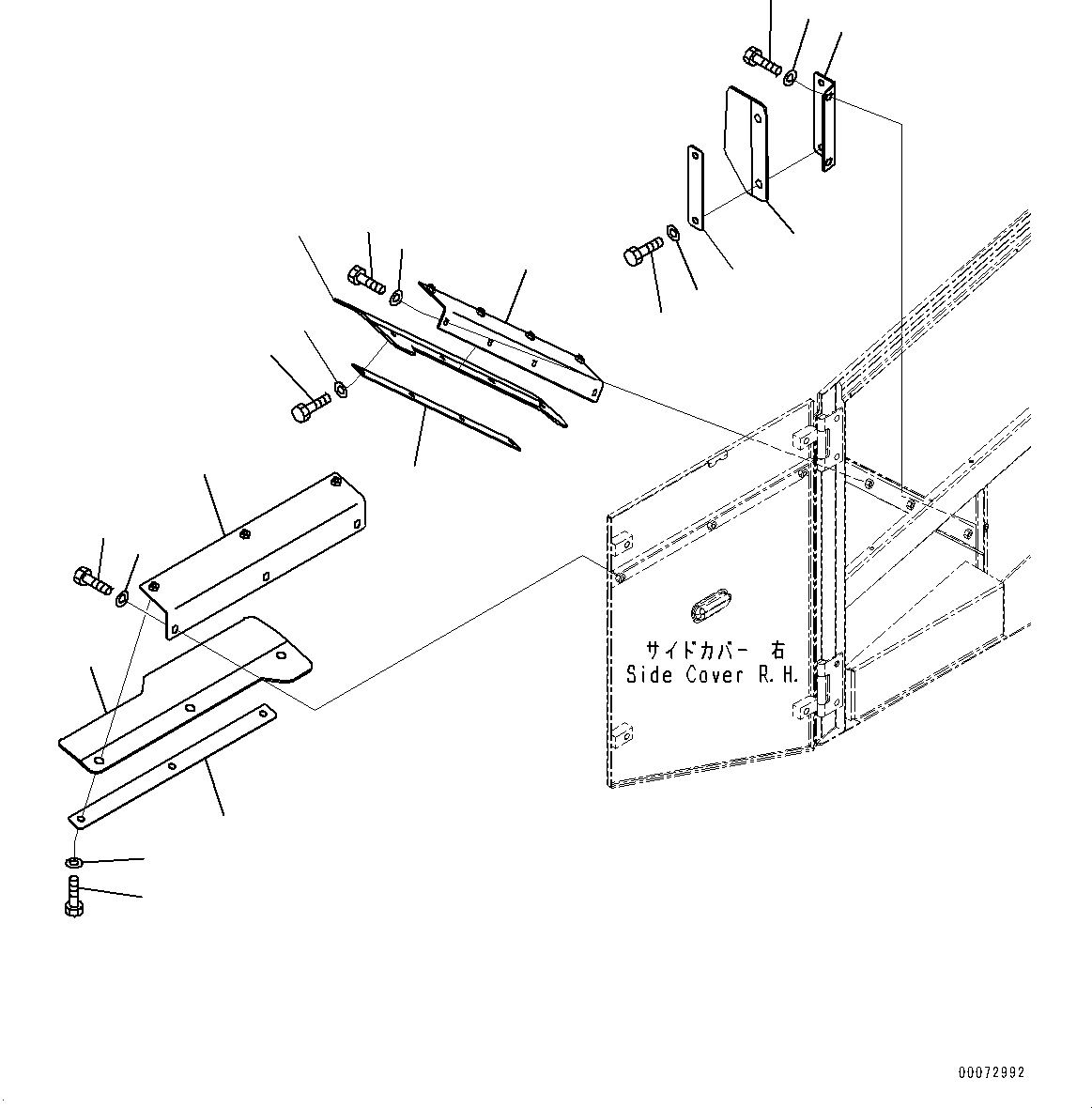 サイドカバー 右
Side Cover R.H.

00072992