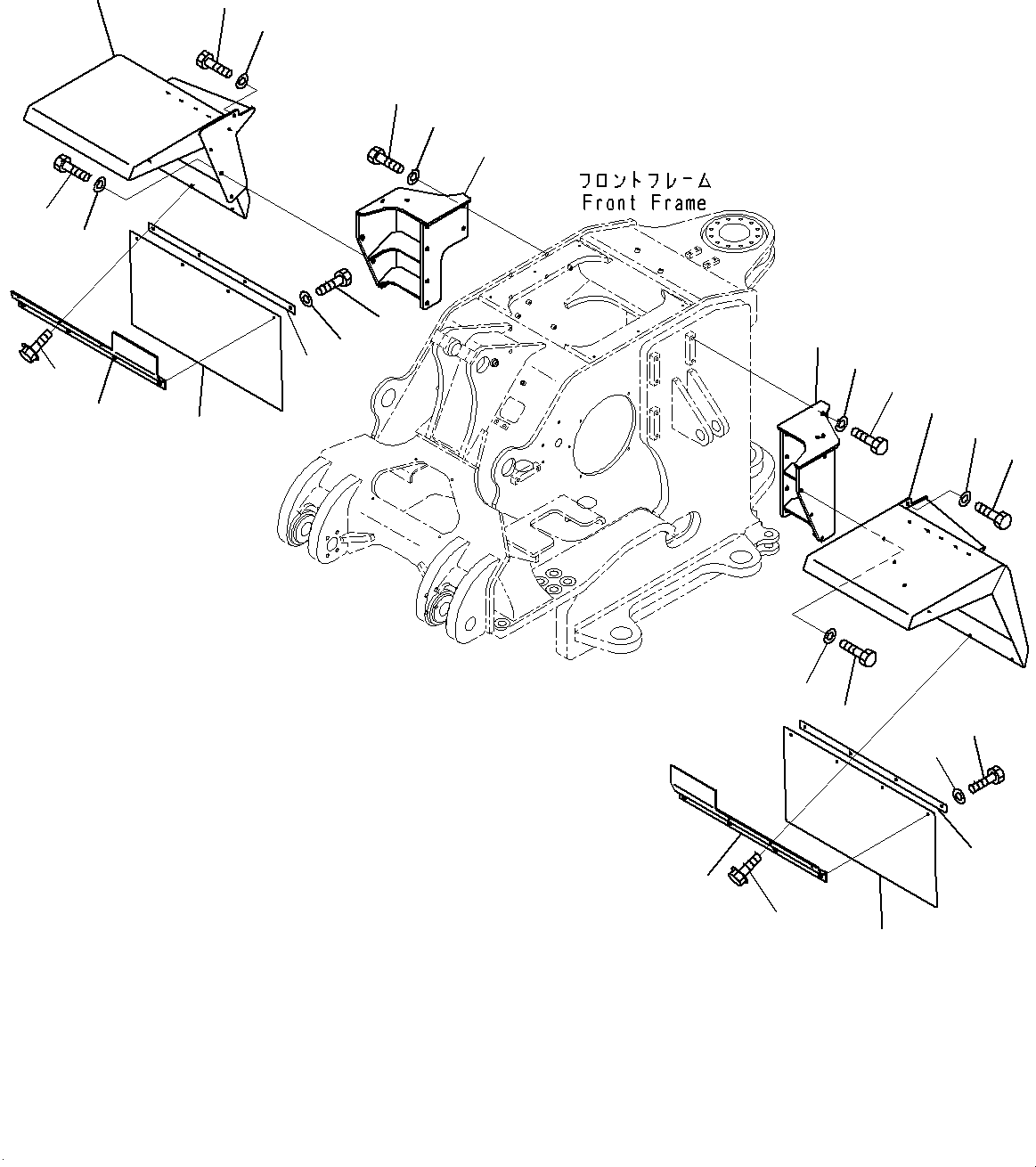 フロントフレーム
Front Frame