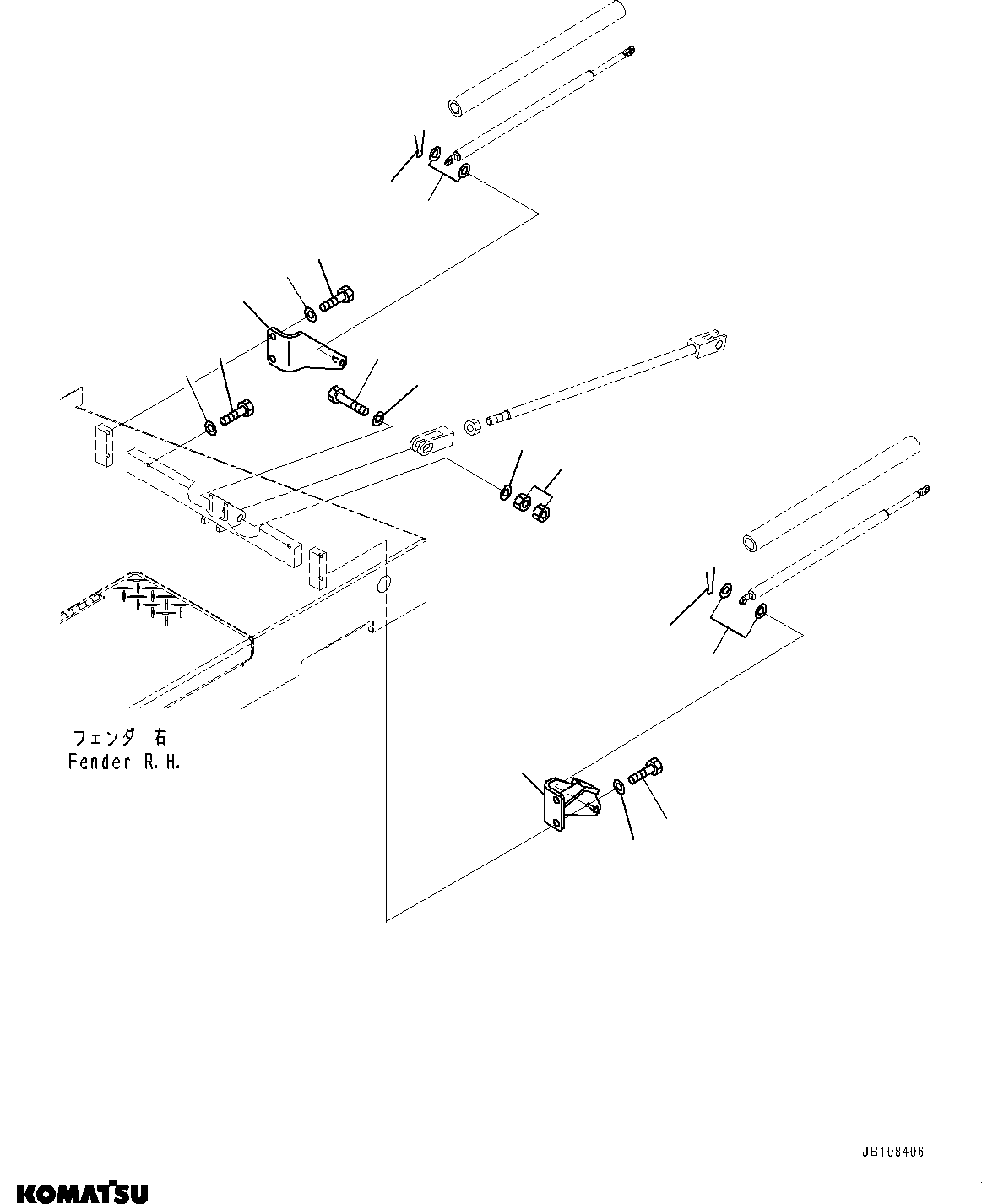 フェンダ 右
Fender R.H.

JB108406

KOMATSU