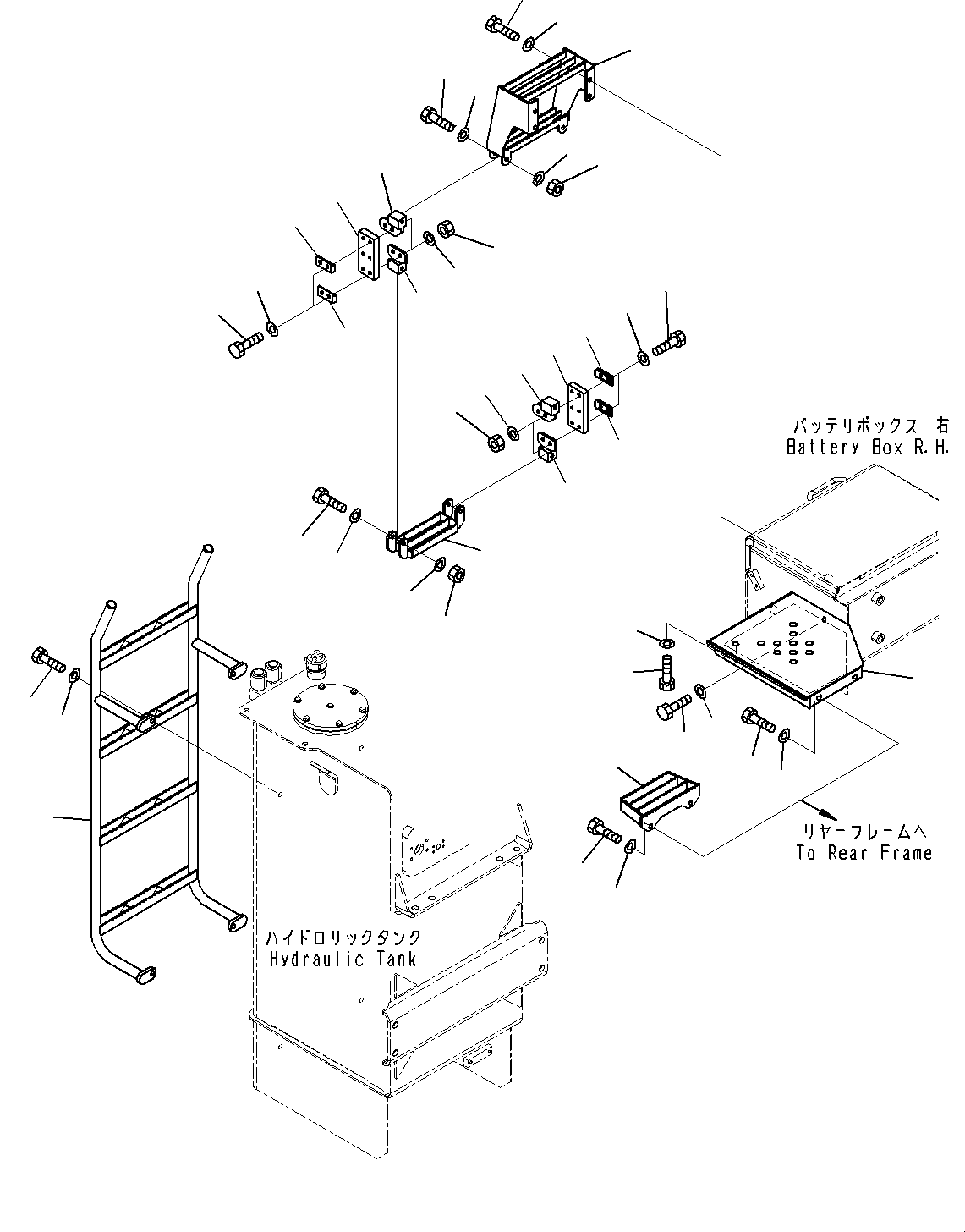 バッテリボックス 右
Battery Box R.H.

リヤーフレームへ
To Rear Frame

ハイドロリックタンク
Hydraulic Tank