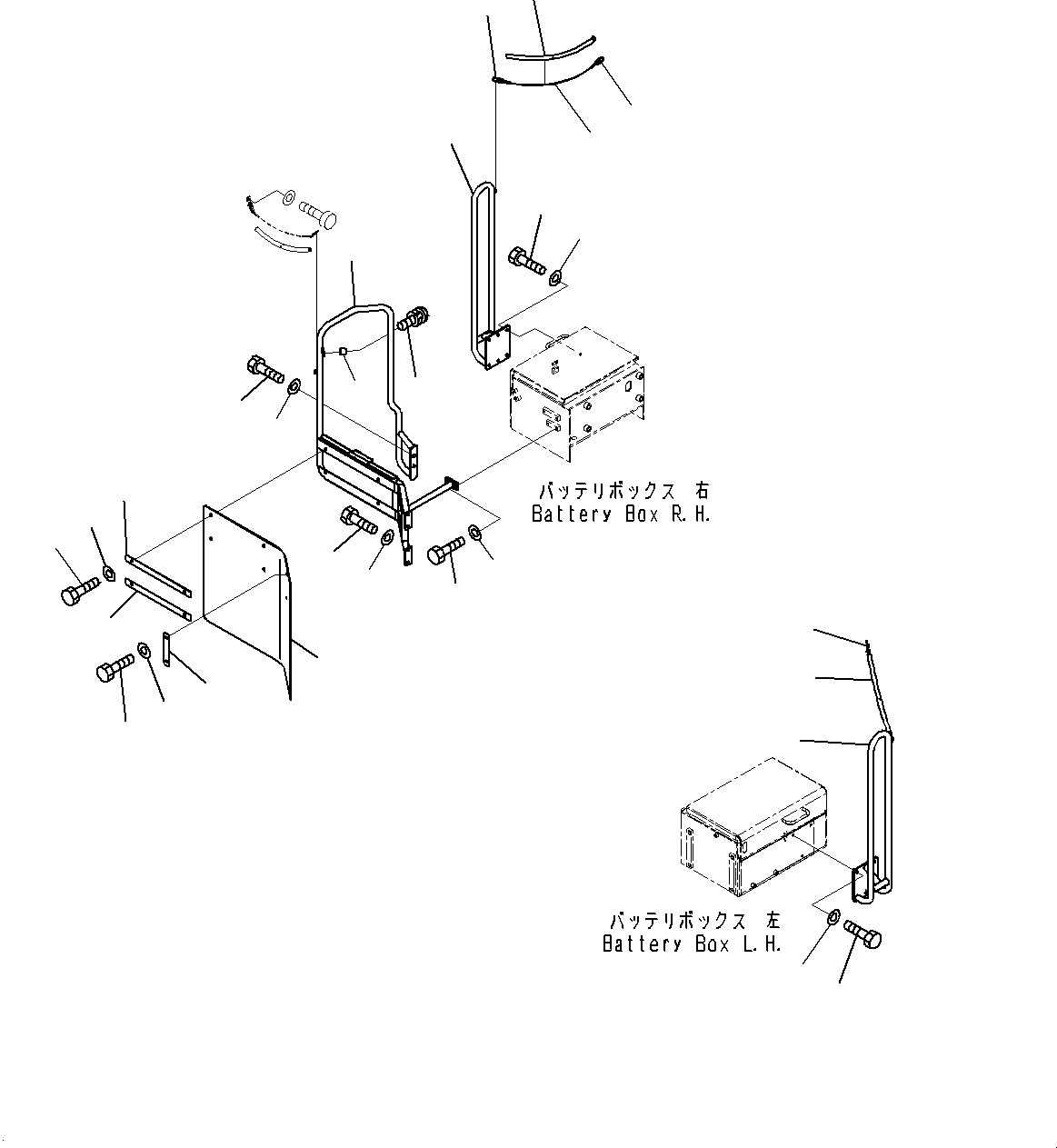 バッテリボックス 右
Battery Box R.H.

バッテリボックス 左
Battery Box L.H.