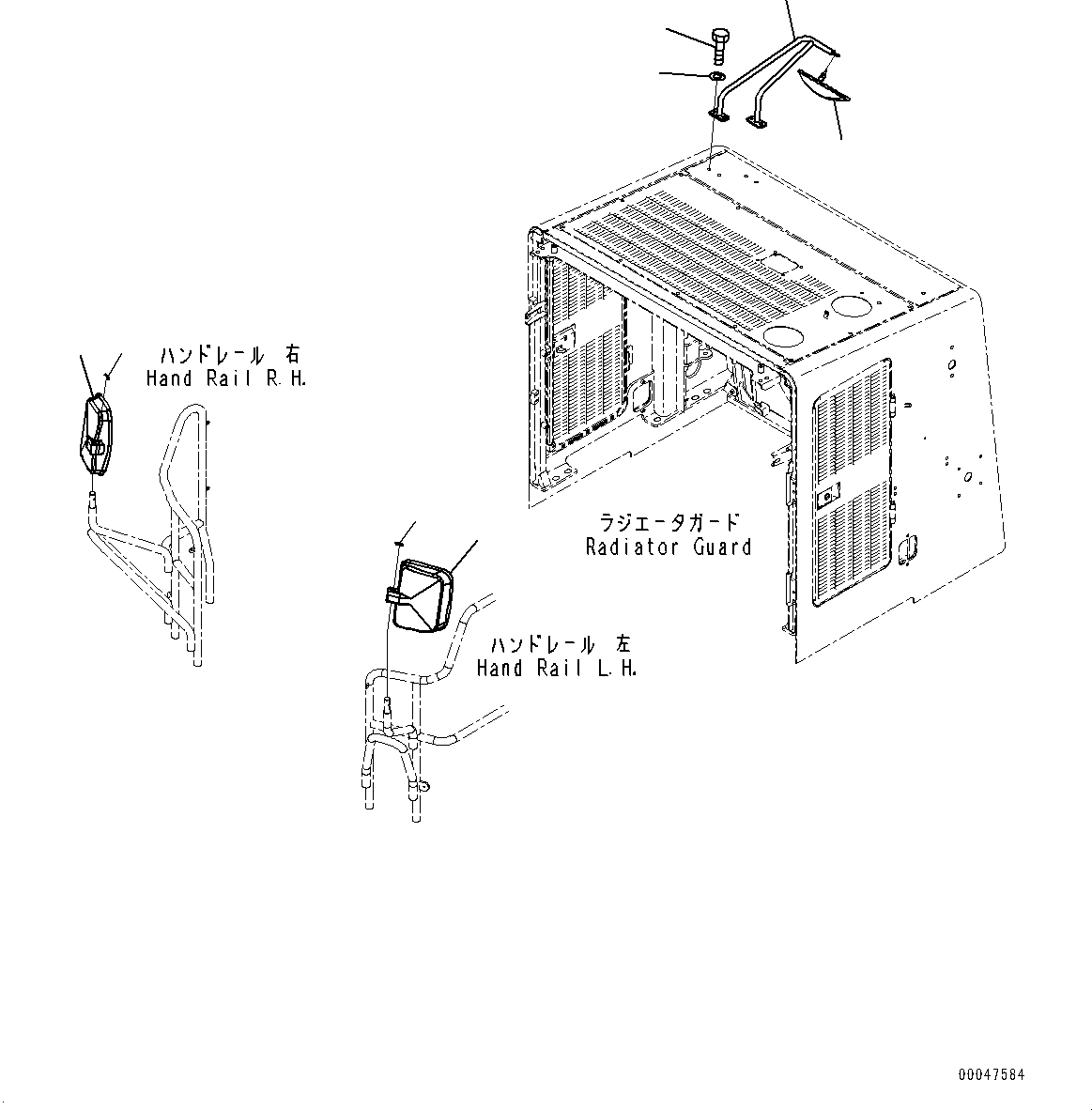 ハンドレール 右
Hand Rail R.H.

ラジエータガード
Radiator Guard

ハンドレール 左
Hand Rail L.H.

00047584