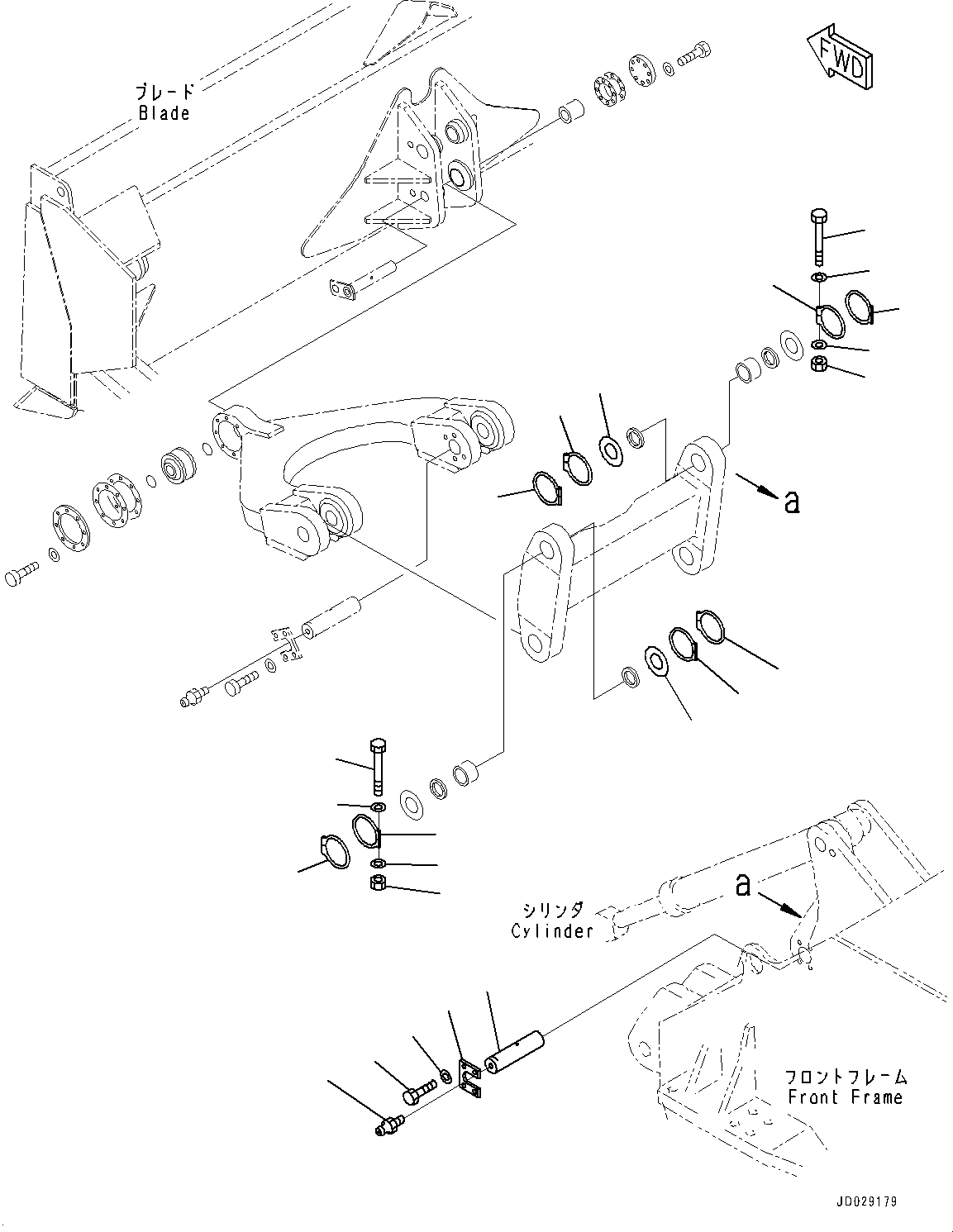 ブレード
Blade

FWD

a

a

シリンダ
Cylinder

フロントフレーム
Front Frame

JD029179