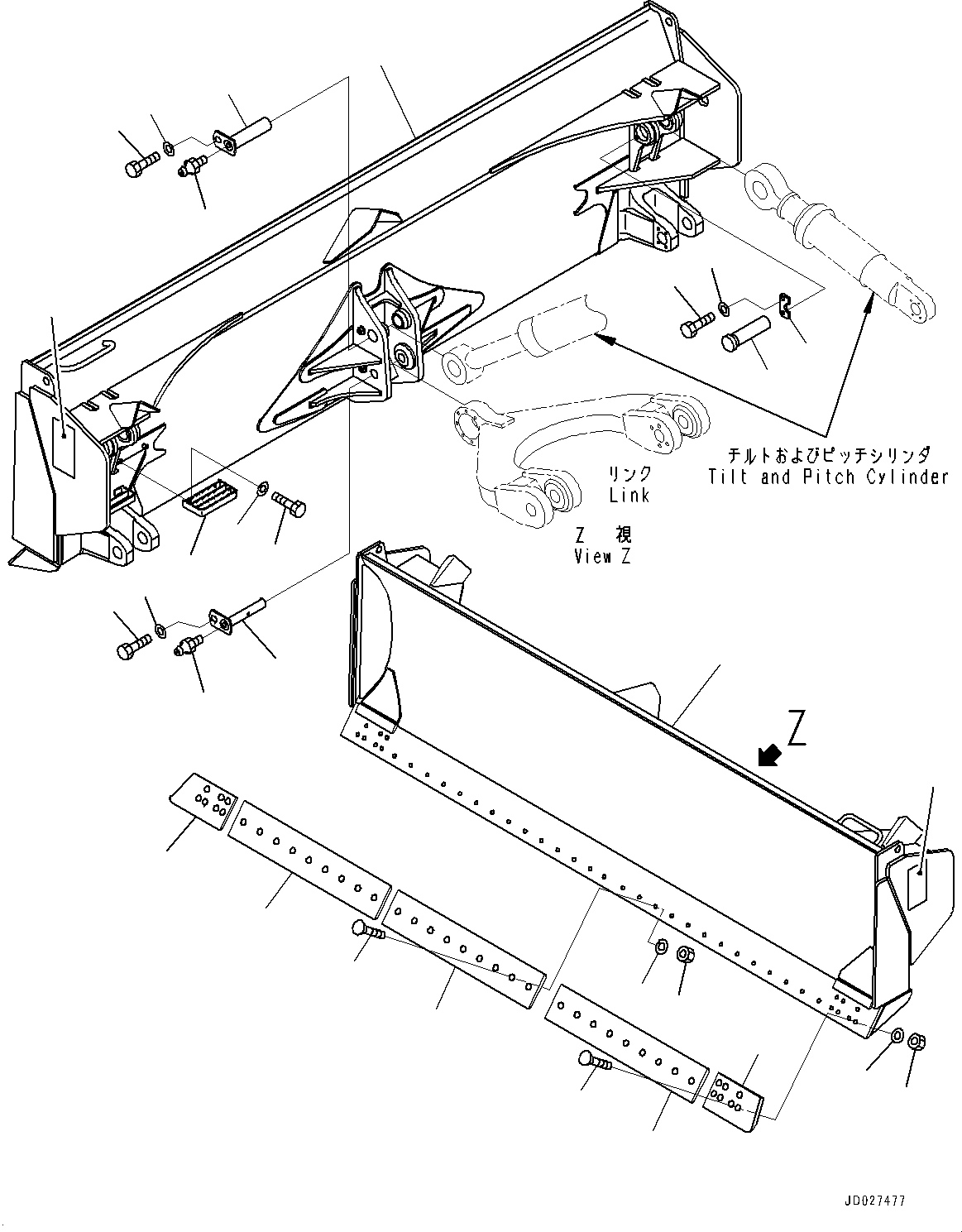 チルトおよびピッチシリンダ
Tilt and Pitch Cylinder

リンク
Link

Z 視
View Z

Z

JD027477