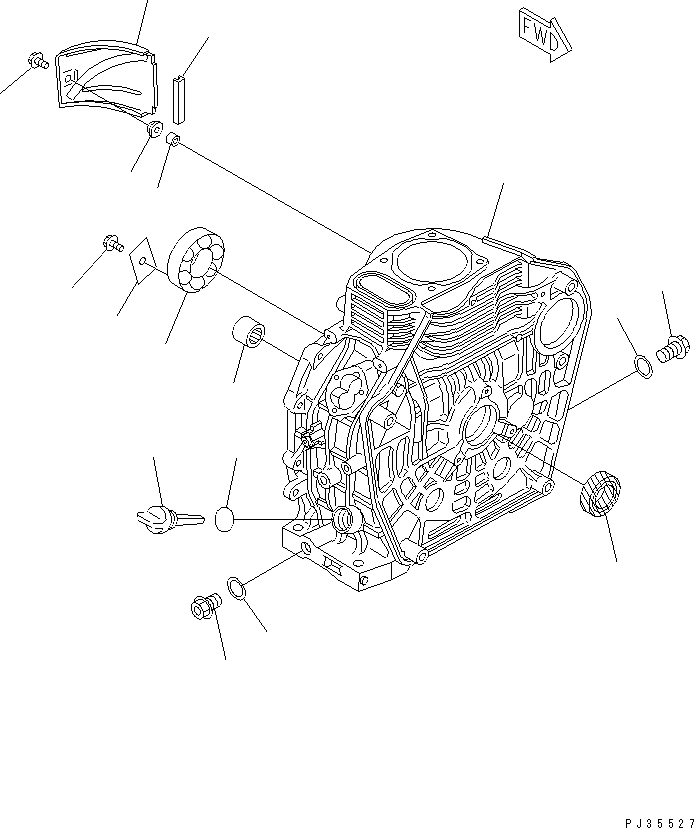 FWD

PJ35527