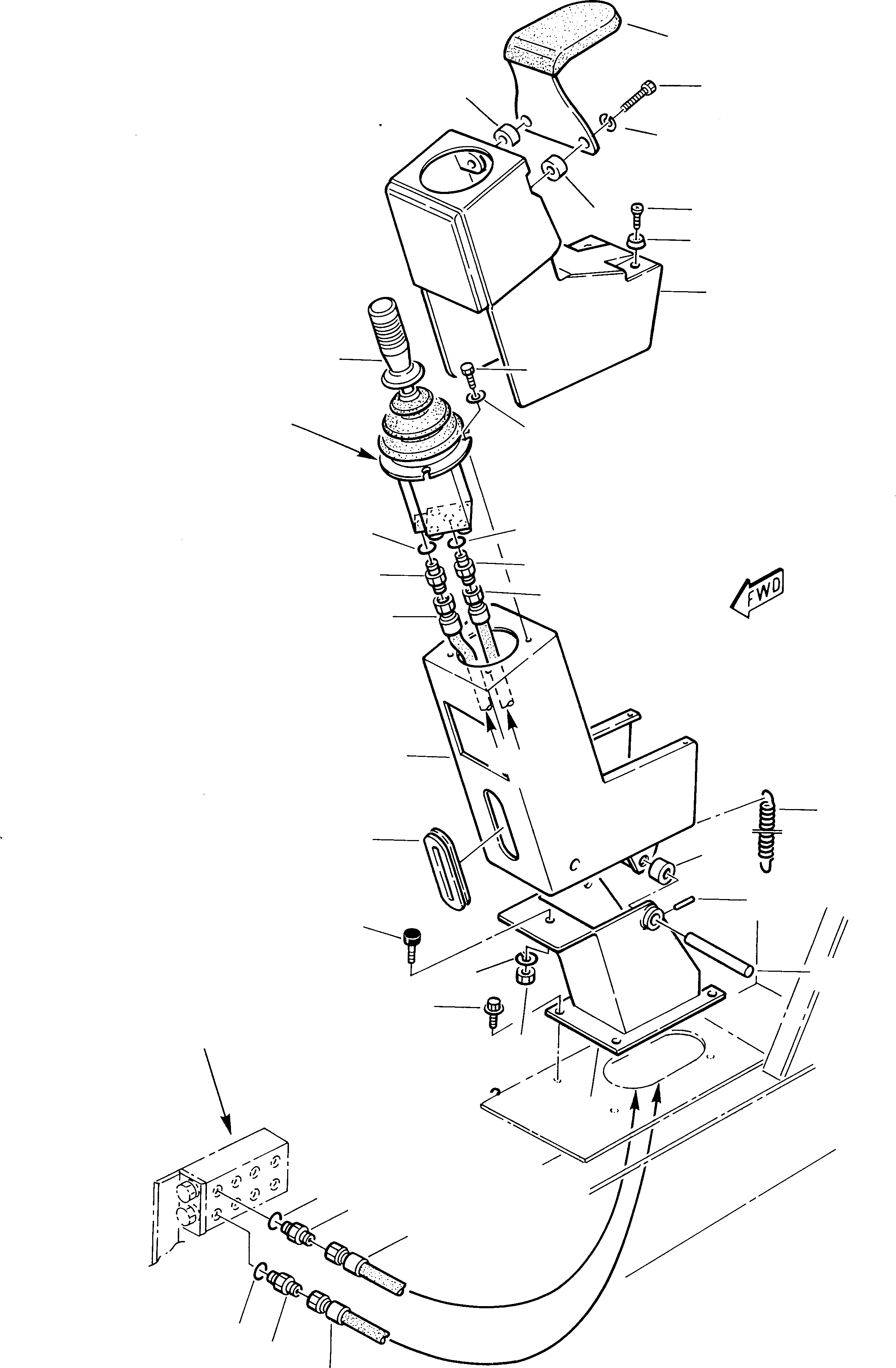 FWD