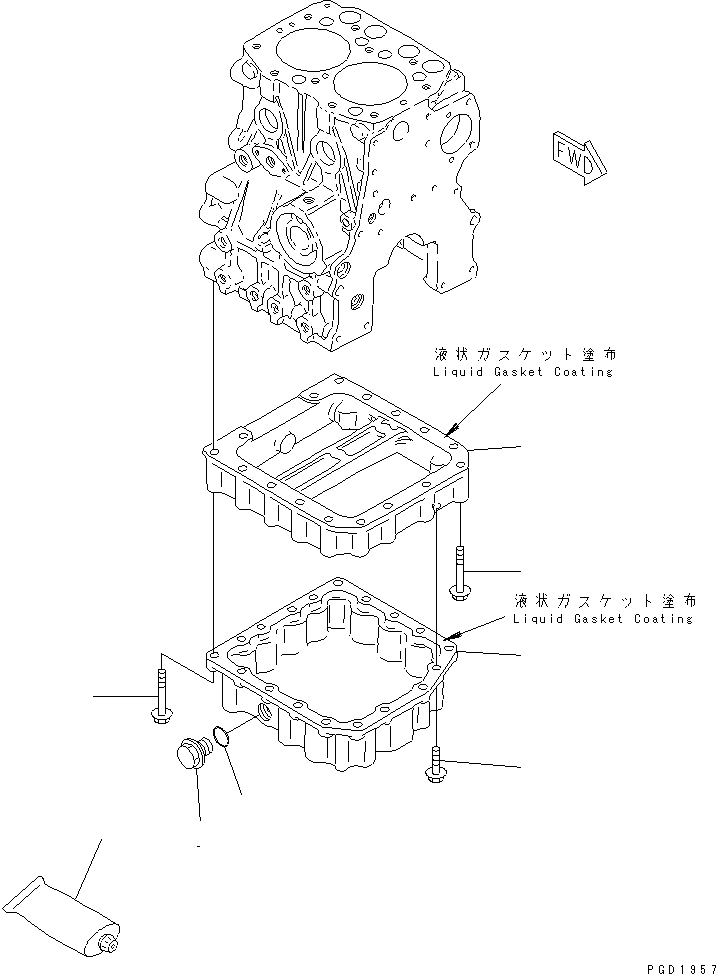 FWD

液状ガスケット塗布
Liquid Gasket Coating

液状ガスケット塗布
Liquid Gasket Coating

PGD1957