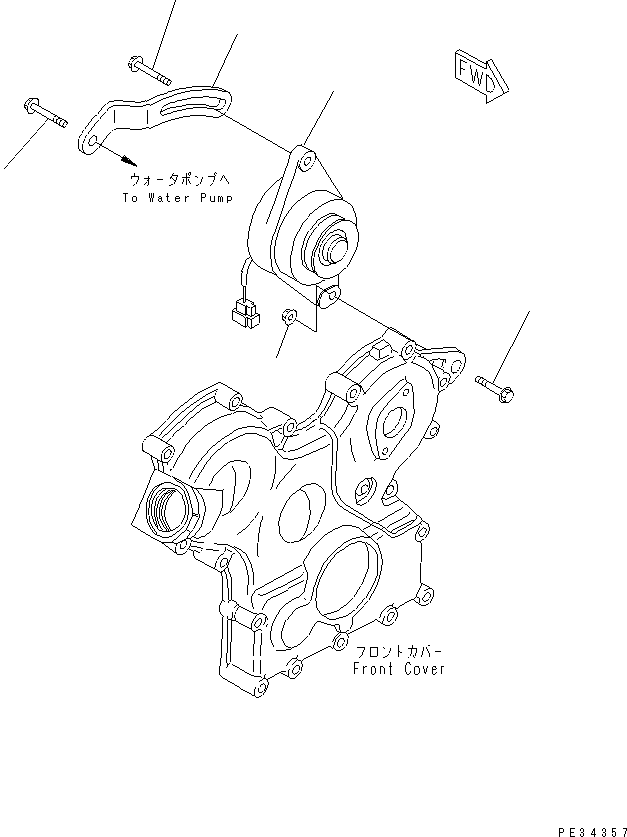 FWD

ウォータポンプへ
To Water Pump

フロントカバー
Front Cover

PE34357