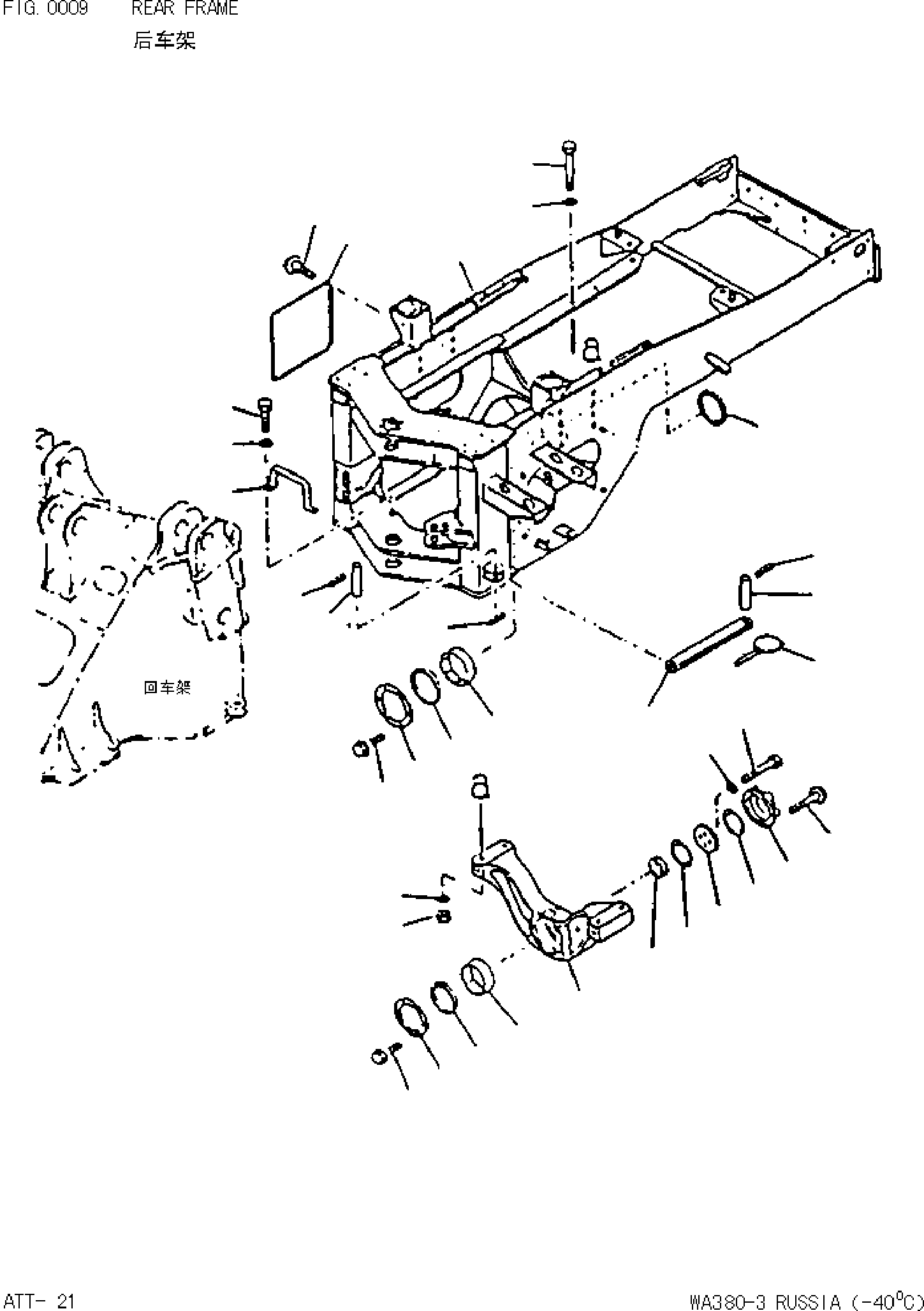 FIG. 0009 REAR FRAME
后车架

回车架

ATT- 21

WA380-3 RUSSIA (-40°C)