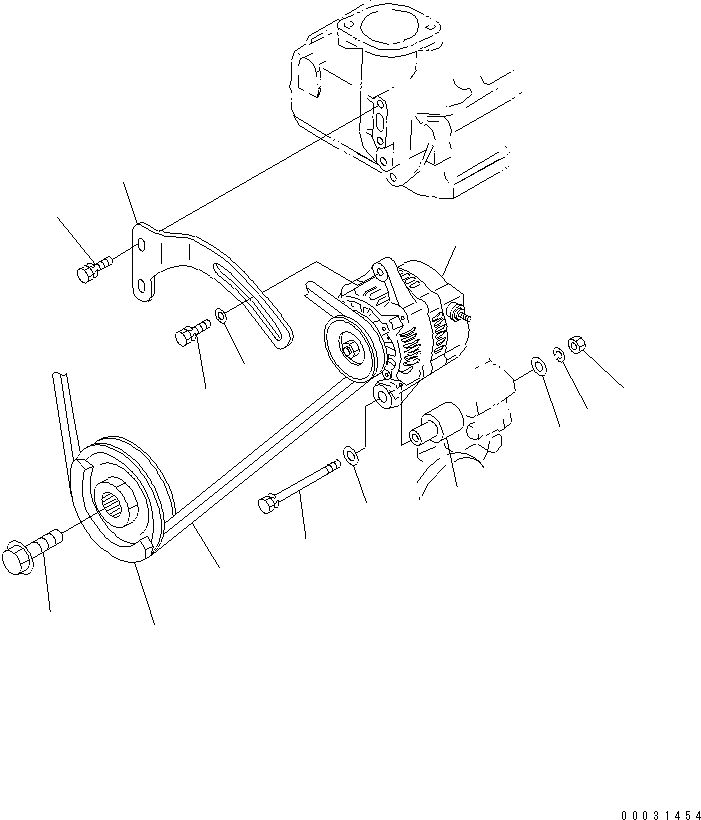 00031454