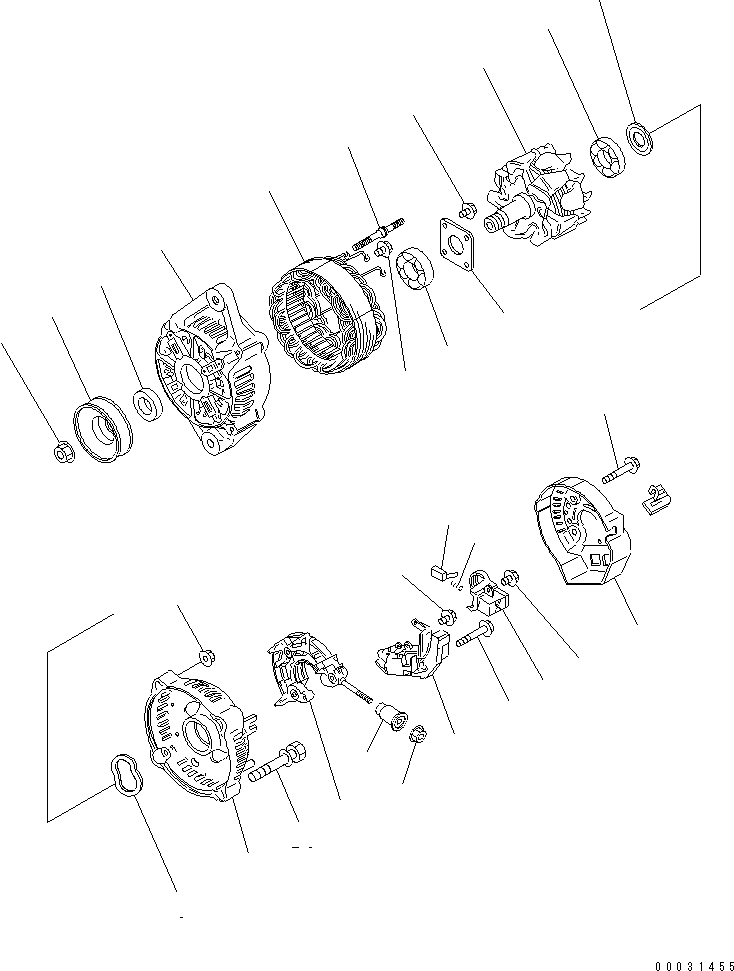 00031455