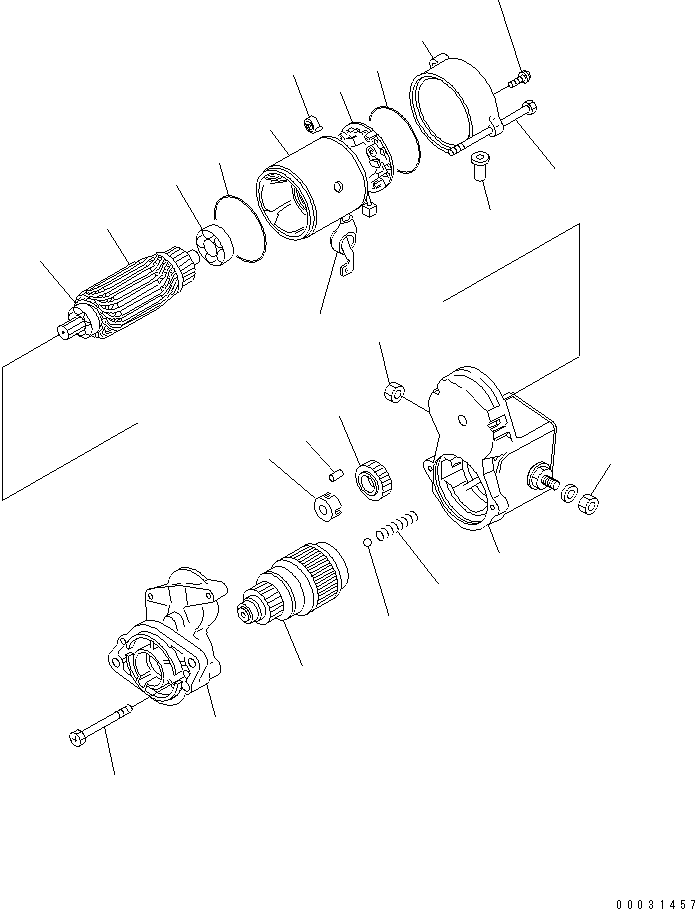 00031457