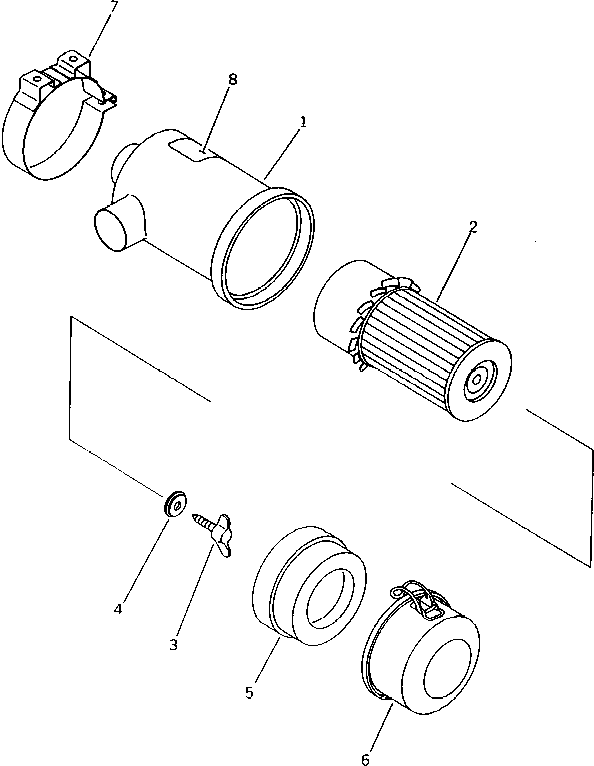 7
8
1
2
4
3
5
6