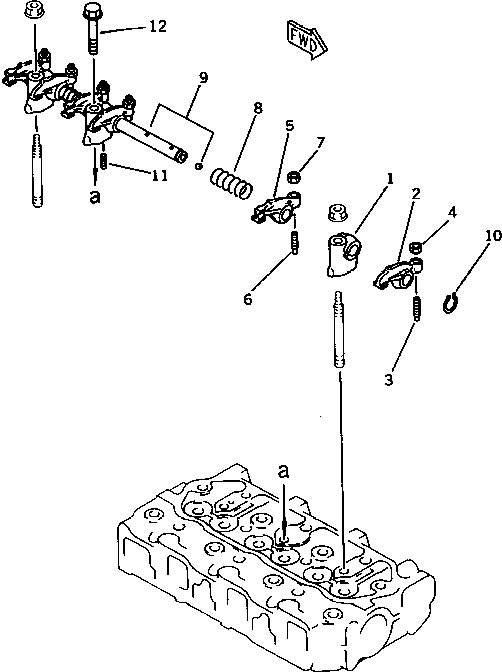 12
FWD
9
8
5
7
1
2
4
10
11
a
6
3
a