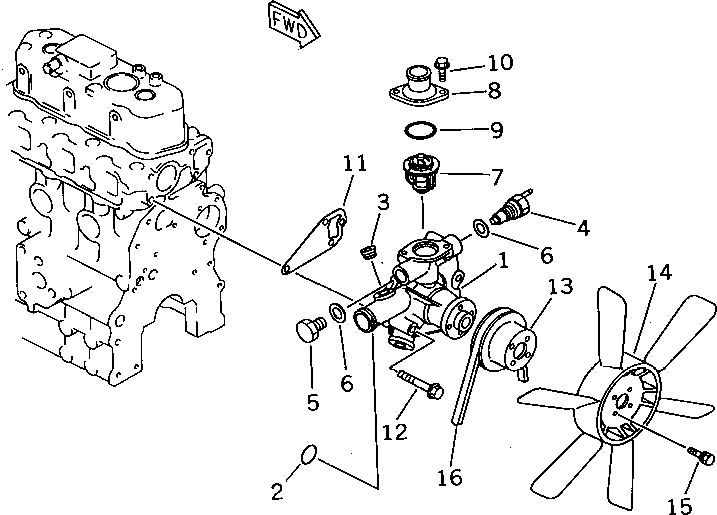 FWD
10
8
9
11
7
3
4
6
1
13
14
5
6
12
16
2
15