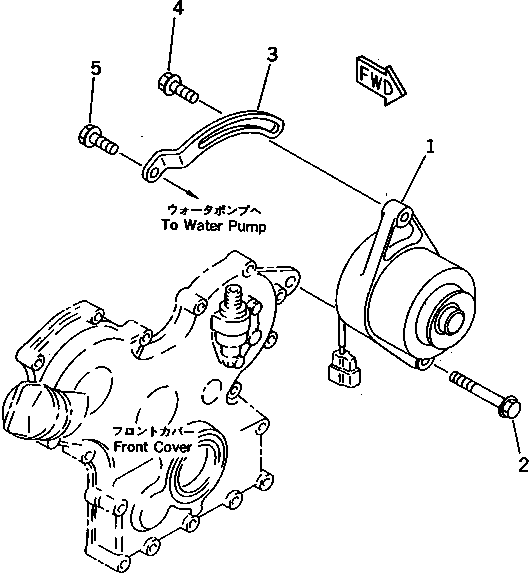 4
3
5
FWD
1
ウォータポンプへ
To Water Pump
フロントカバー
Front Cover
2