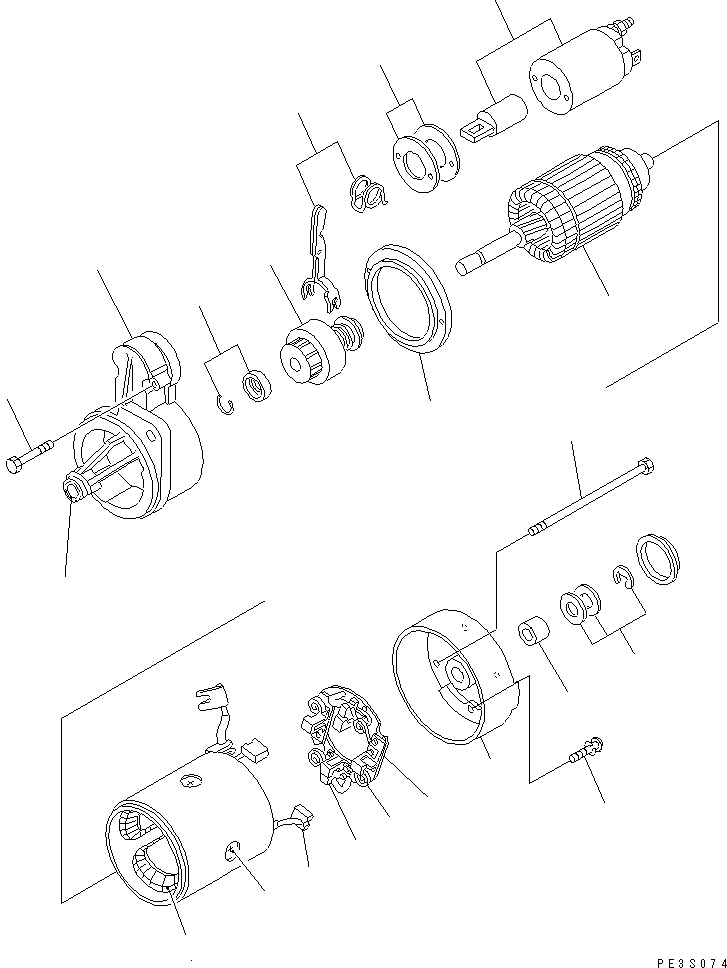 PE3S074