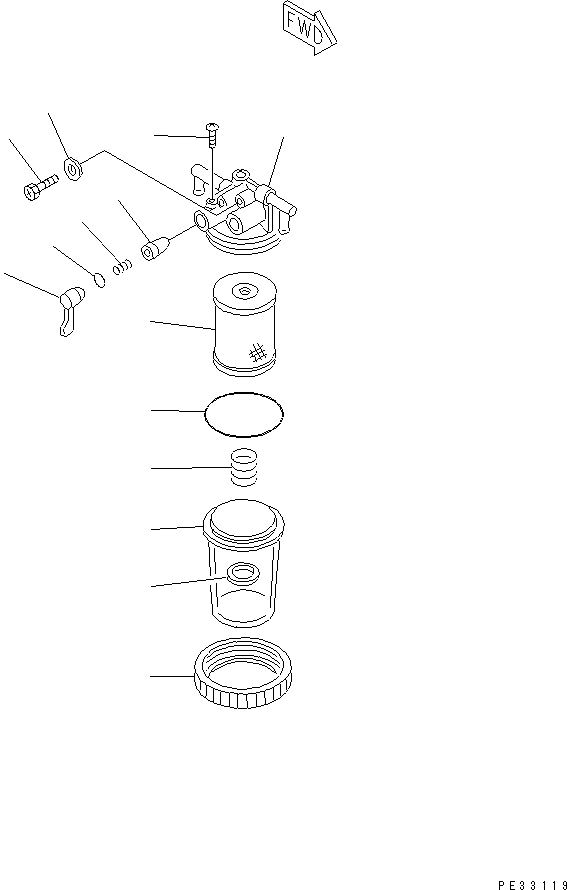 FWD

PE33119