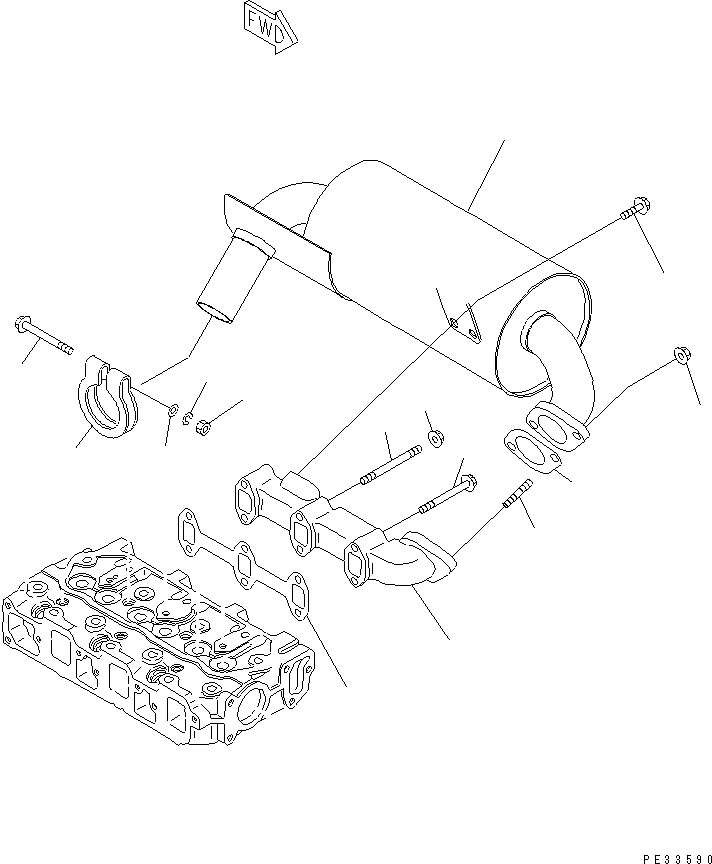 FWD

PE33590