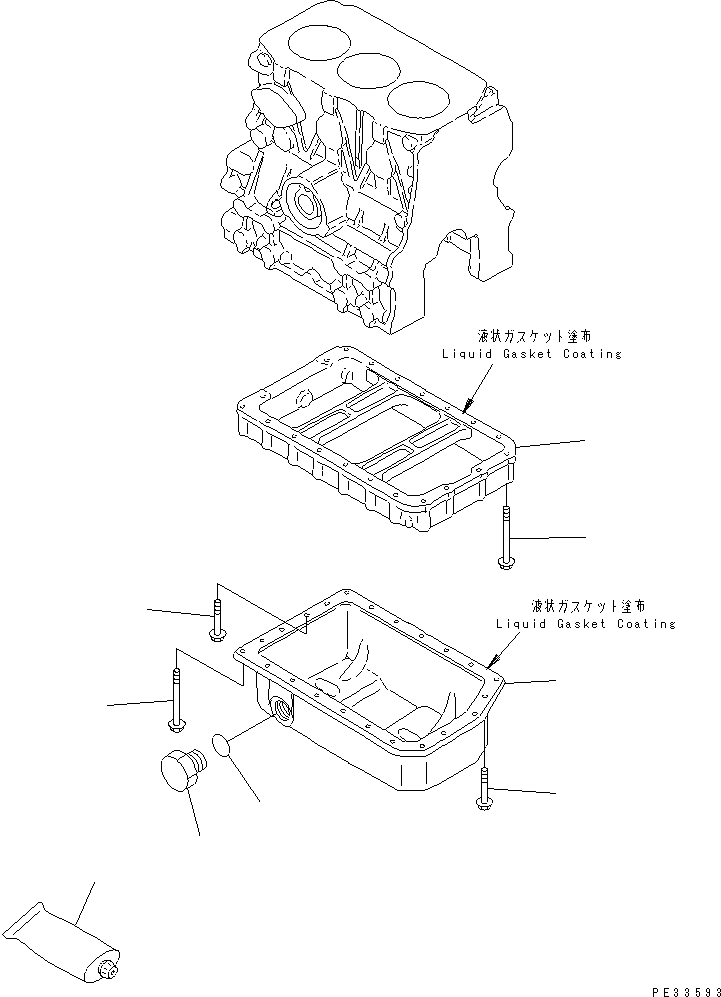 液状ガスケット塗布
Liquid Gasket Coating

液状ガスケット塗布
Liquid Gasket Coating

PE33593