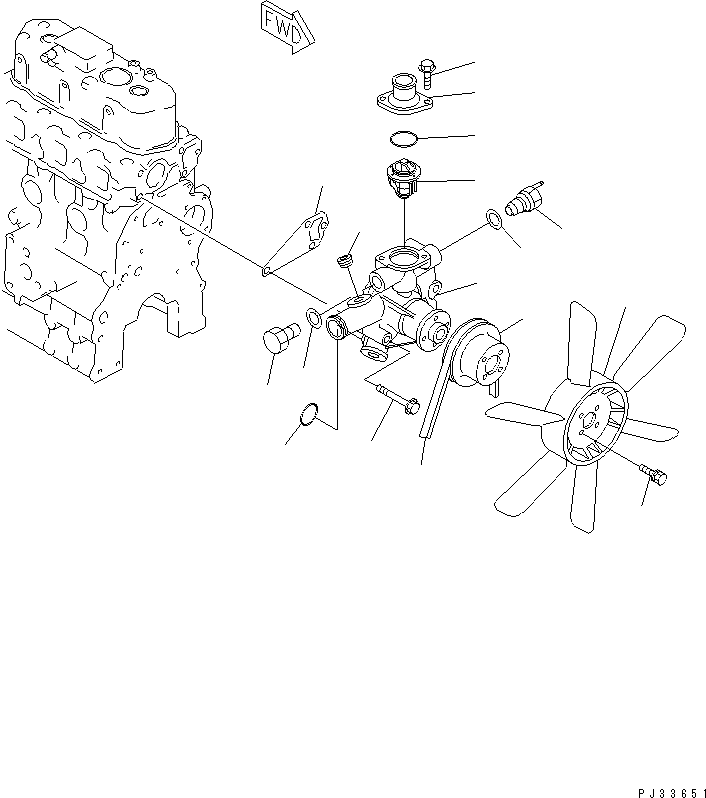 FWD

PJ33651