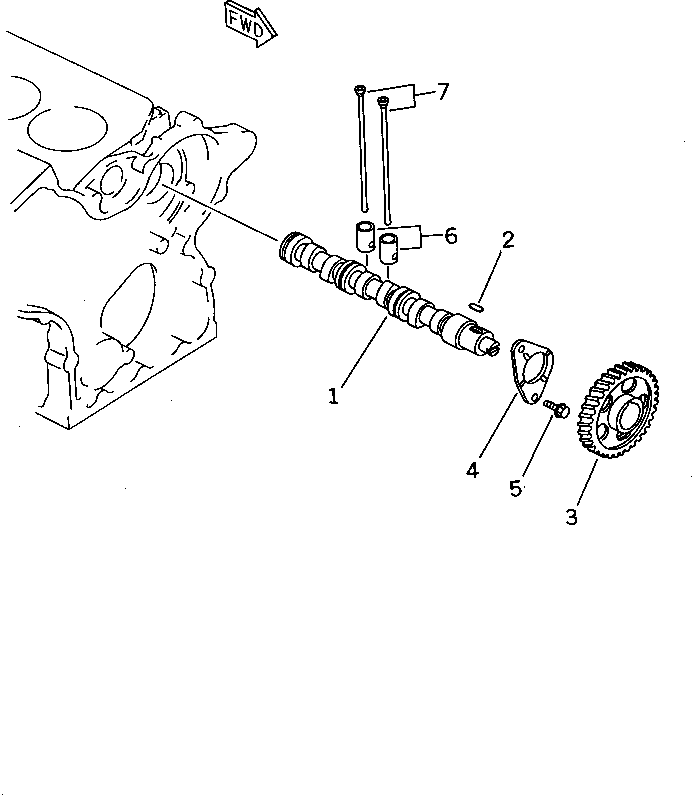 FWD
7
6
2
1
4
5
3