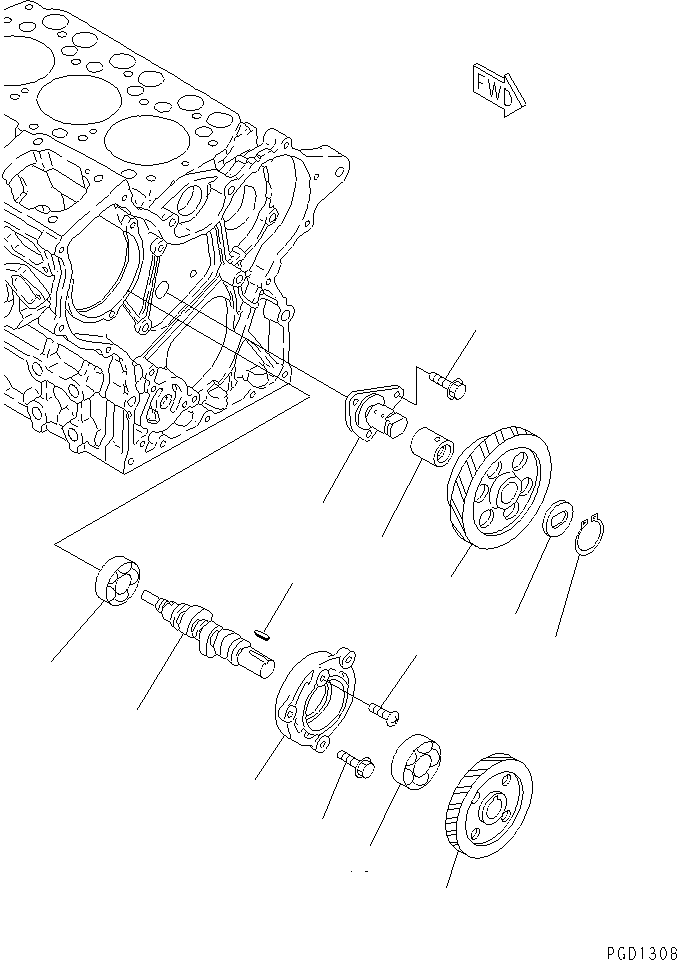 FWD

PGD1308