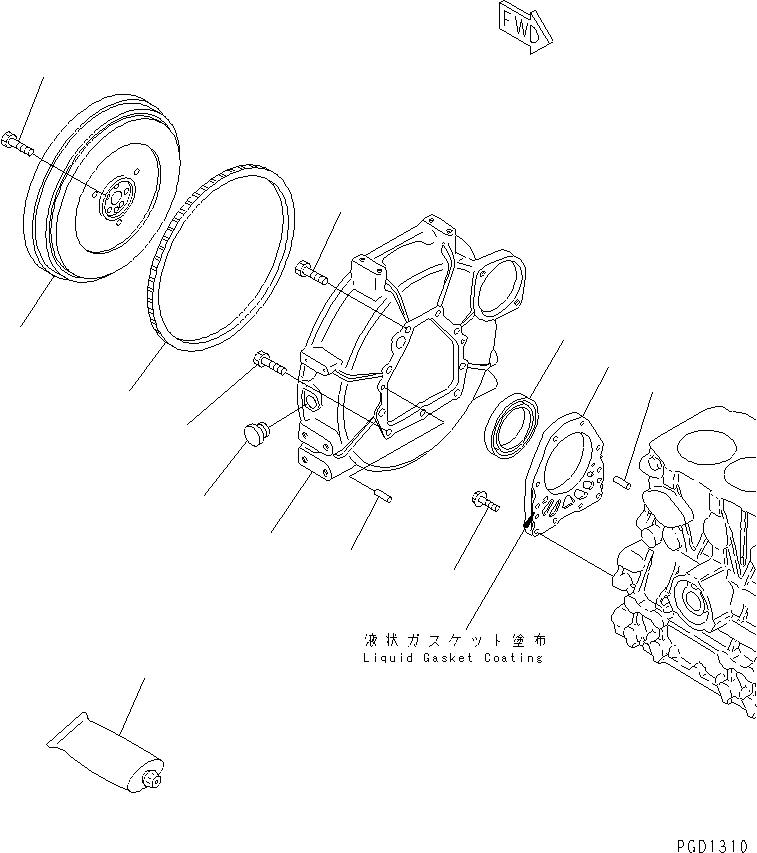 FWD

液状ガスケット塗布
Liquid Gasket Coating

PGD1310