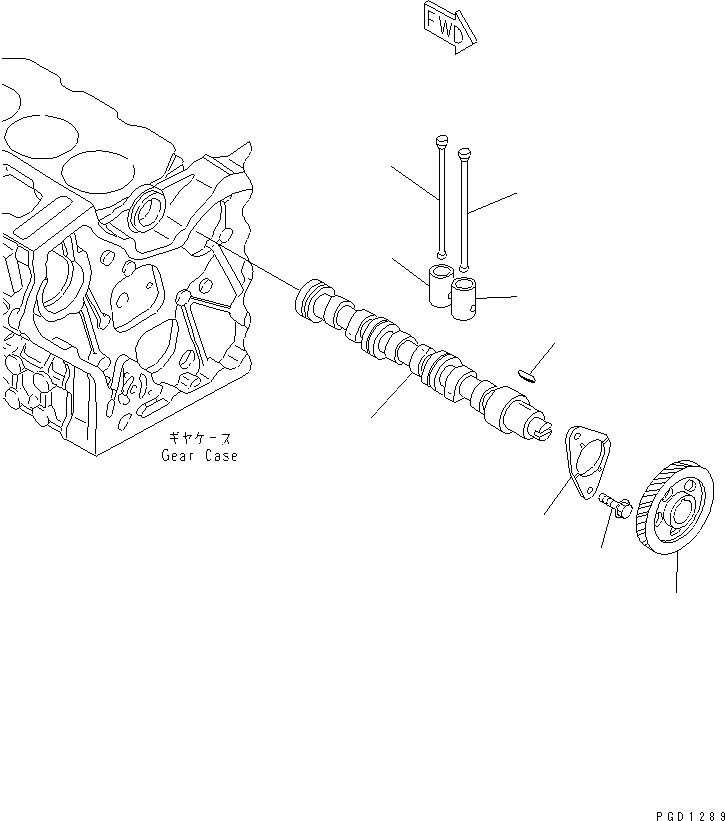 FWD

ギヤケース
Gear Case

PGD1289