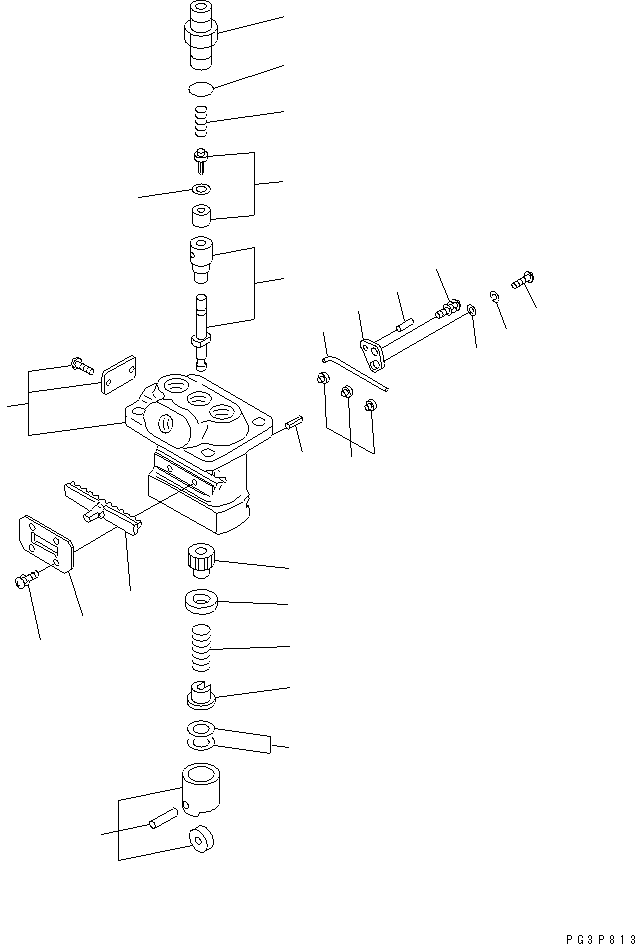 PG3P813