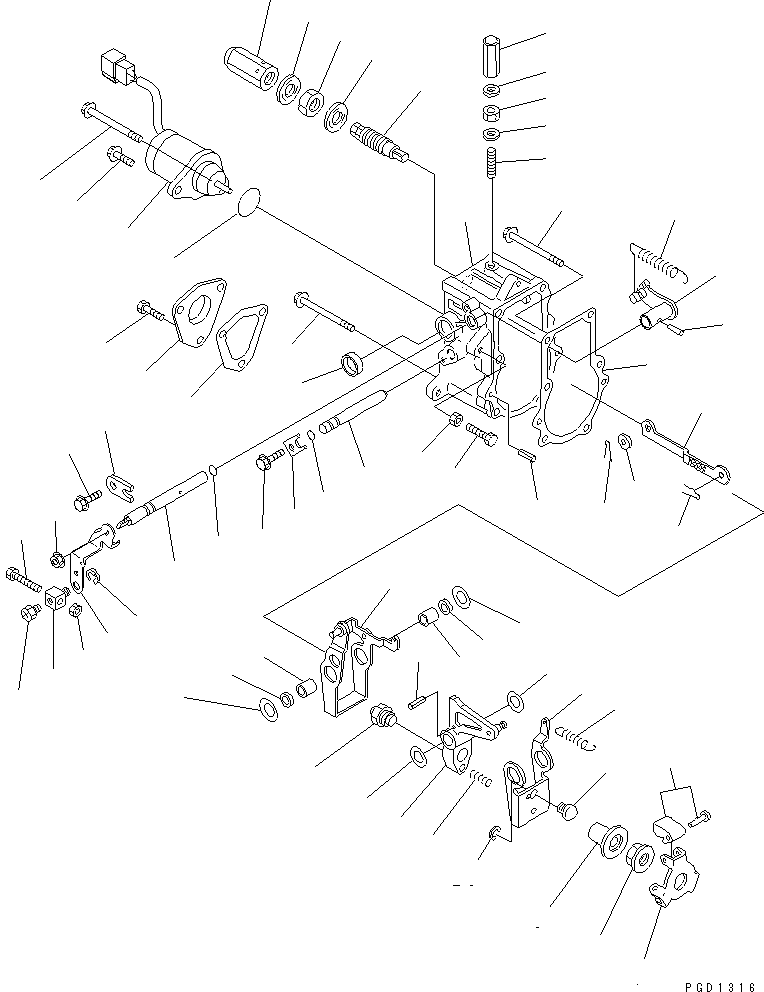 PGD1316