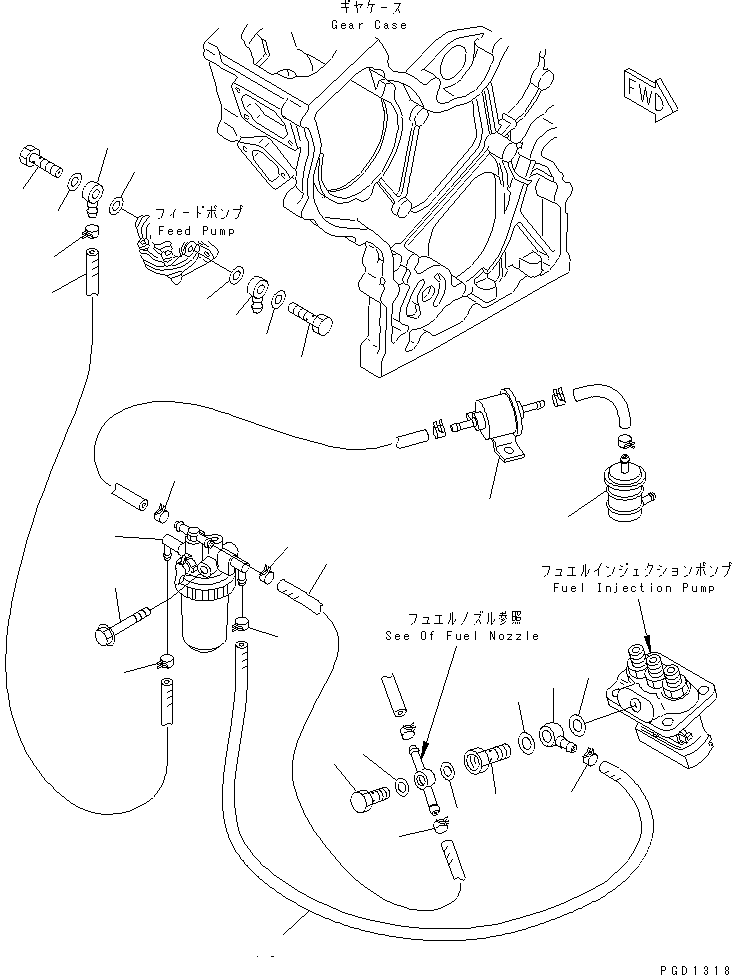 ギヤケース
Gear Case

FWD

フィードポンプ
Feed Pump

フュエルインジェクションポンプ
Fuel Injection Pump

フュエルノズル参照
See Of Fuel Nozzle

PGD1318