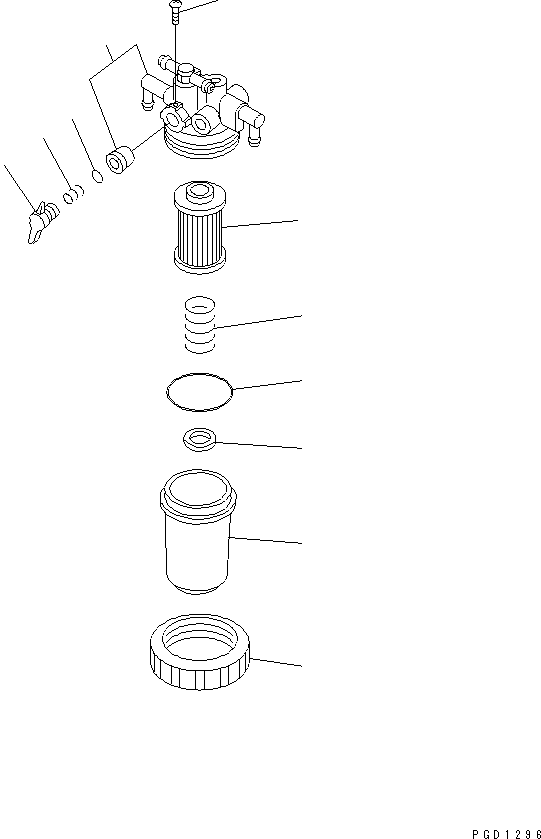 PGD1296