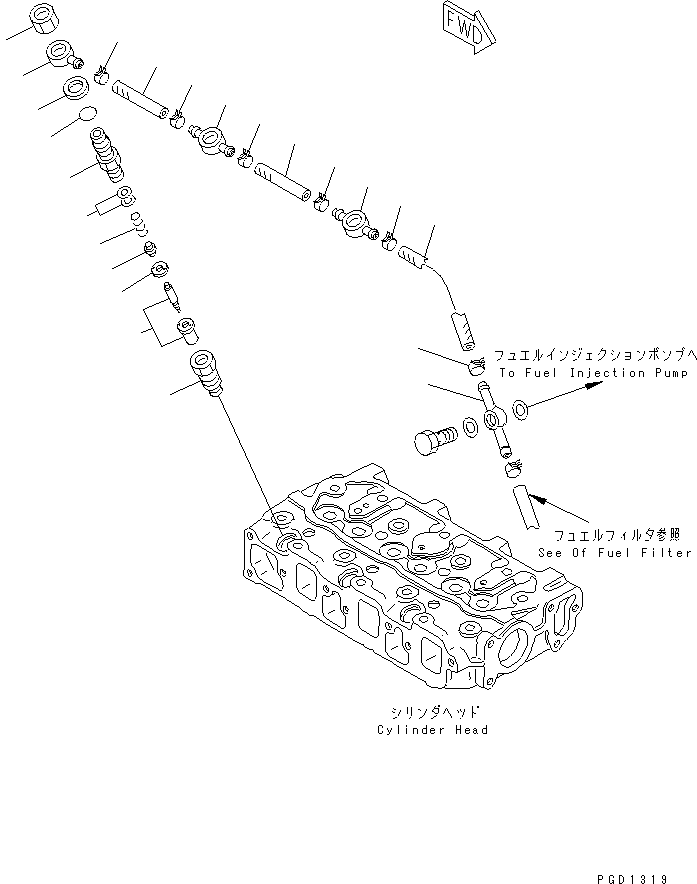 FWD

フュエルインジェクションポンプへ
To Fuel Injection Pump

フュエルフィルタ参照
See Of Fuel Filter

シリンダヘッド
Cylinder Head

PGD1319